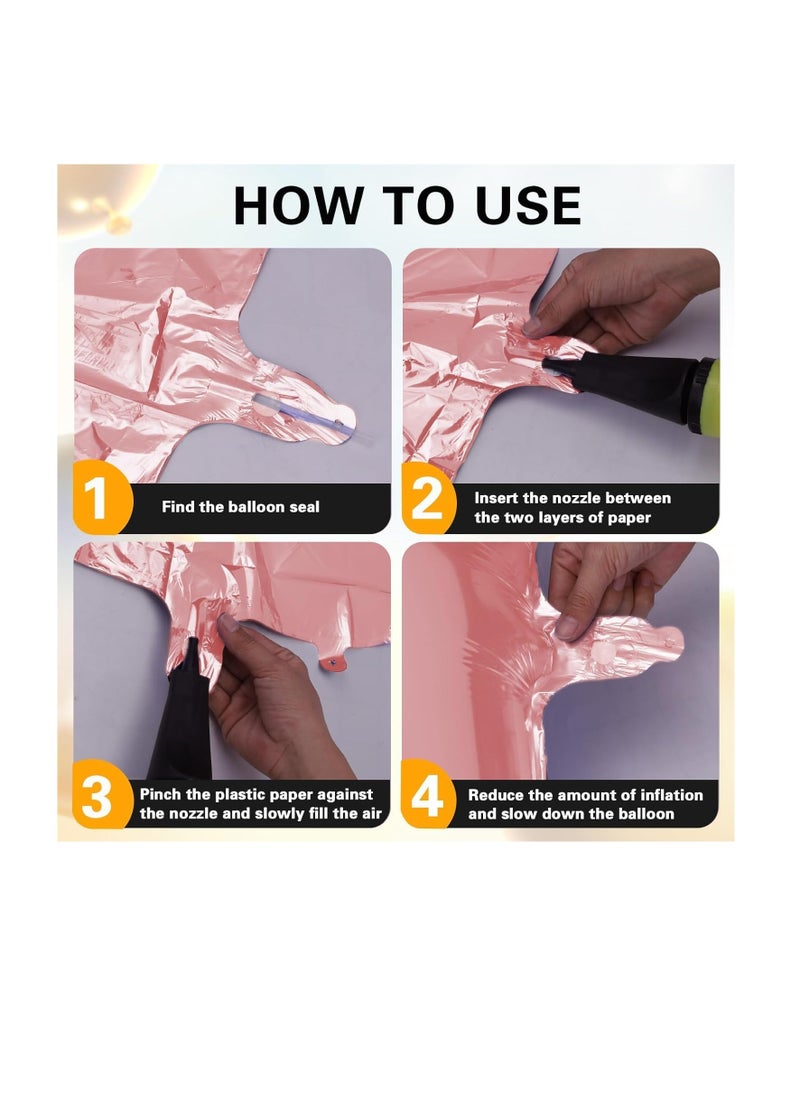 HOW TO USE

1 Find the balloon seal

2 Insert the nozzle between the two layers of paper

3 Pinch the plastic paper against the nozzle and slowly fill the air

4 Reduce the amount of inflation and slow down the balloon