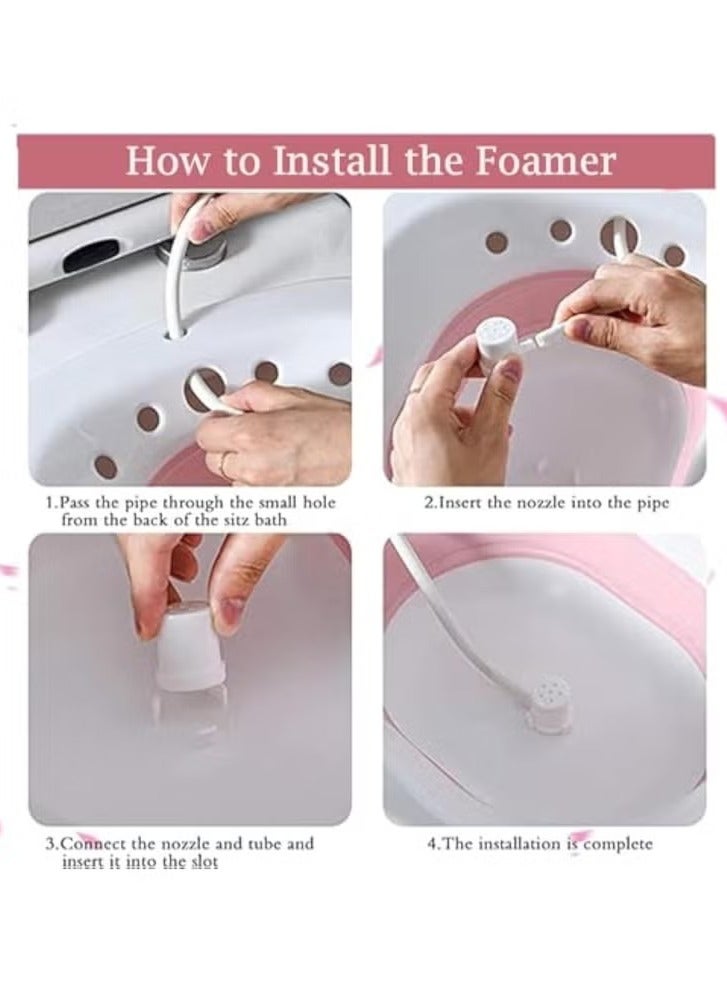 How to Install the Foamer

1.Pass the pipe through the small hole from the back of the sitz bath

2.Insert the nozzle into the pipe

3.Connect the nozzle and tube and insert it into the slot

4.The installation is complete