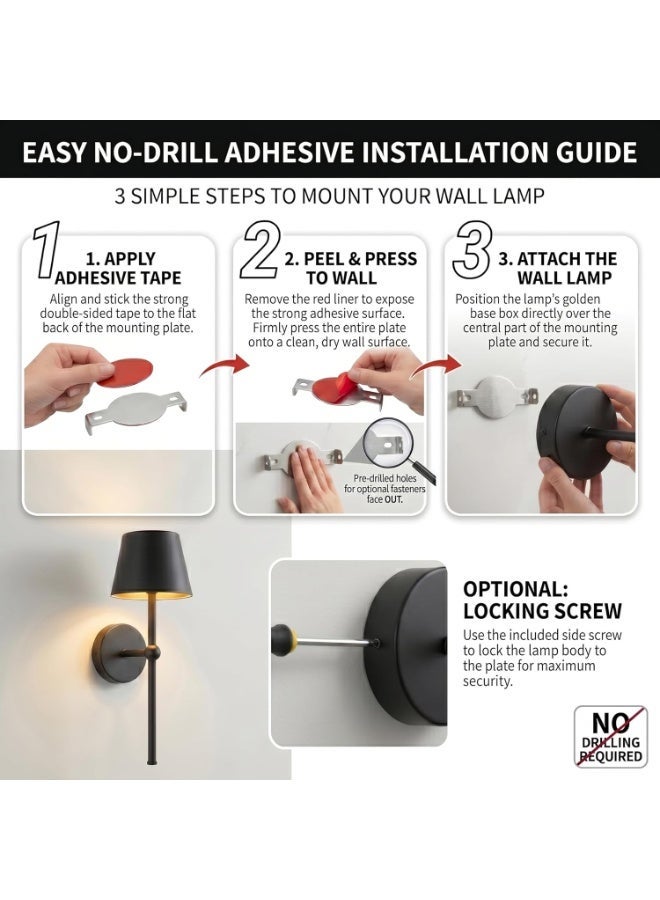 EASY NO-DRILL ADHESIVE INSTALLATION GUIDE

3 SIMPLE STEPS TO MOUNT YOUR WALL LAMP

1

1. APPLY ADHESIVE TAPE

Align and stick the strong double-sided tape to the flat back of the mounting plate.

2

2. PEEL & PRESS TO WALL

Remove the red liner to expose the strong adhesive surface. Firmly press the entire plate onto a clean, dry wall surface.

Pre-drilled holes for optional fasteners face OUT.

3

3. ATTACH THE WALL LAMP

Position the lamp's golden base box directly over the central part of the mounting plate and secure it.

OPTIONAL: LOCKING SCREW

Use the included side screw to lock the lamp body to the plate for maximum security.

NO DRILLING REQUIRED