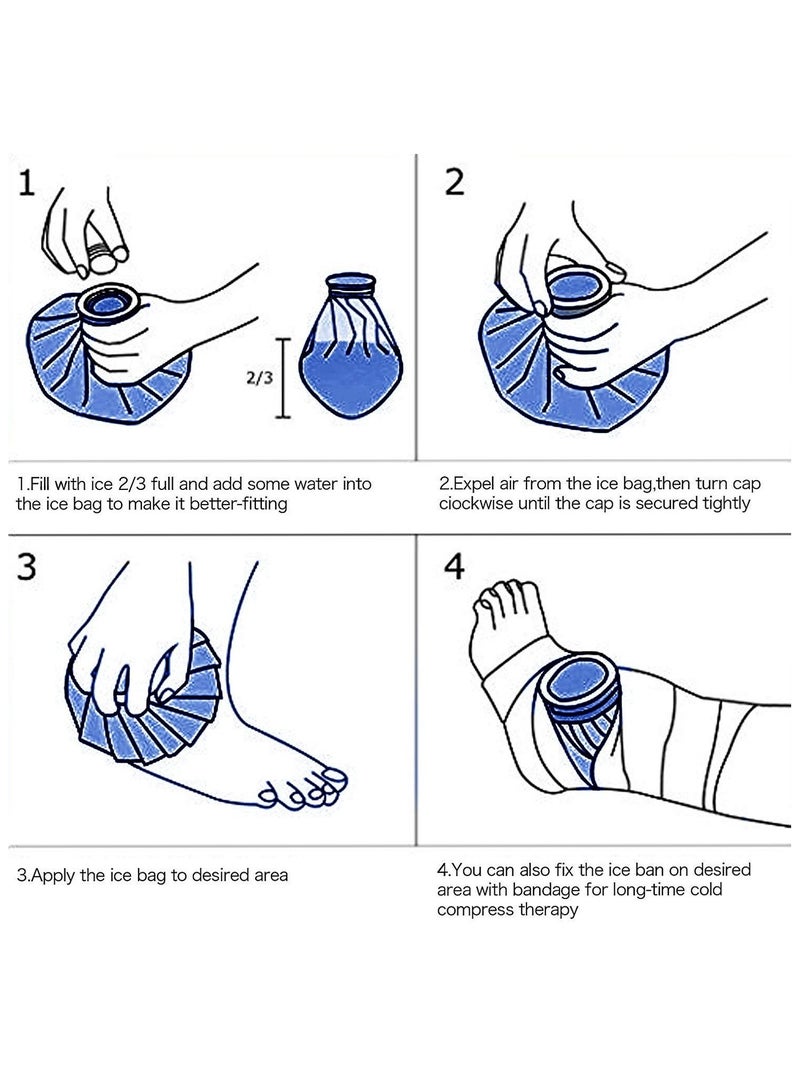 1

2/3

1.Fill with ice 2/3 full and add some water into the ice bag to make it better-fitting

2

2.Expel air from the ice bag,then turn cap ciockwise until the cap is secured tightly

3

3.Apply the ice bag to desired area

4

4.You can also fix the ice ban on desired area with bandage for long-time cold compress therapy