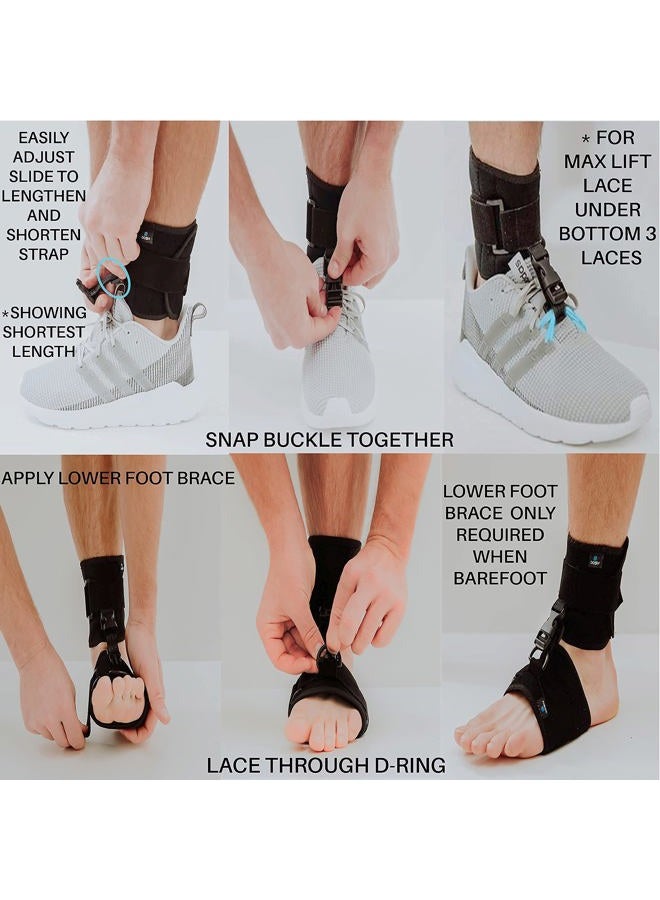 EASILY ADJUST SLIDE TO LENGTHEN AND SHORTEN STRAP

*SHOWING SHORTEST LENGTH

* FOR MAX LIFT LACE UNDER BOTTOM 3 LACES

SNAP BUCKLE TOGETHER

APPLY LOWER FOOT BRACE

LOWER FOOT BRACE ONLY REQUIRED WHEN BAREFOOT

LACE THROUGH D-RING