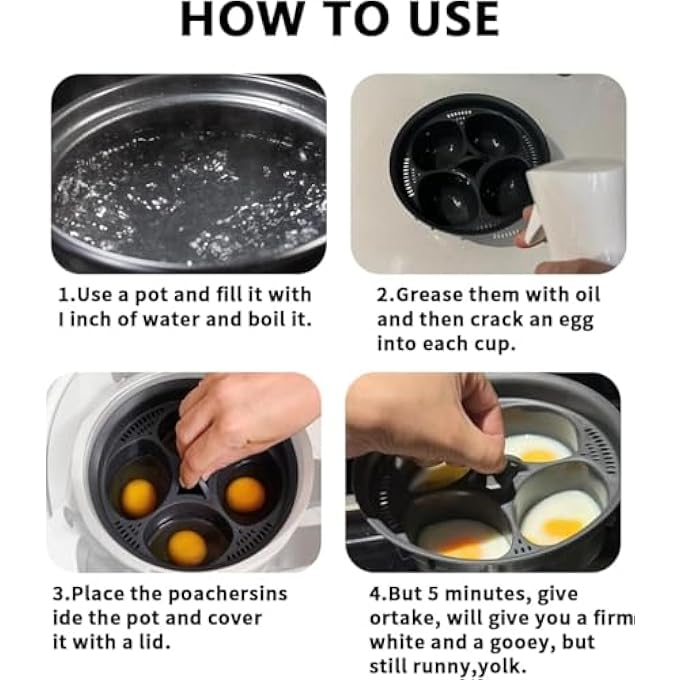 HOW TO USE

1.Use a pot and fill it with I inch of water and boil it.

2.Grease them with oil and then crack an egg into each cup.

3.Place the poachersins ide the pot and cover it with a lid.

4.But 5 minutes, give ortake, will give you a firm white and a gooey, but still runny,yolk.