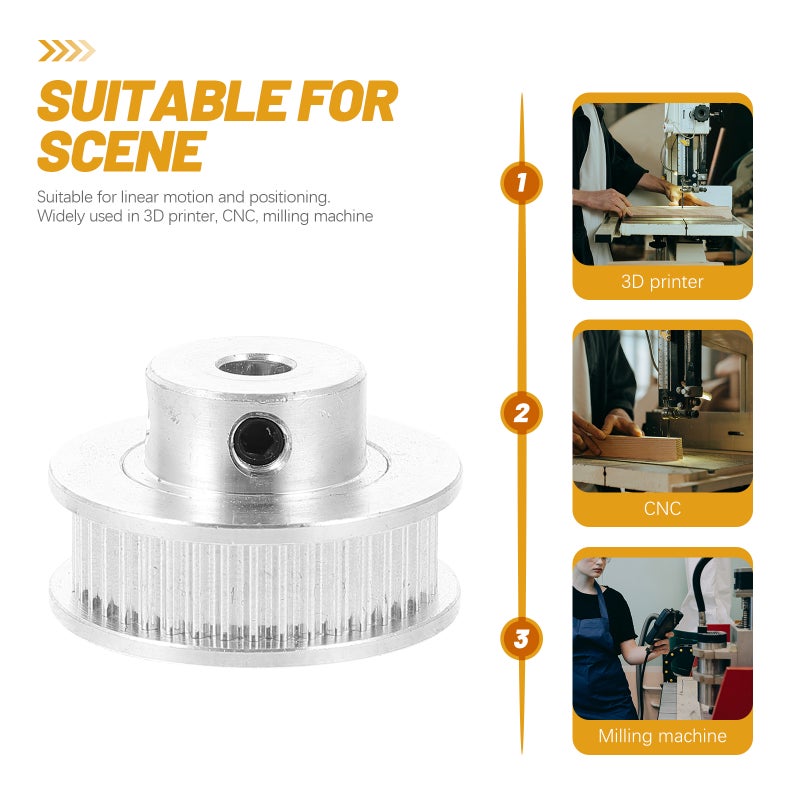 SUITABLE FOR SCENE

Suitable for linear motion and positioning. Widely used in 3D printer, CNC, milling machine

1

3D printer

2

CNC

3

Milling machine