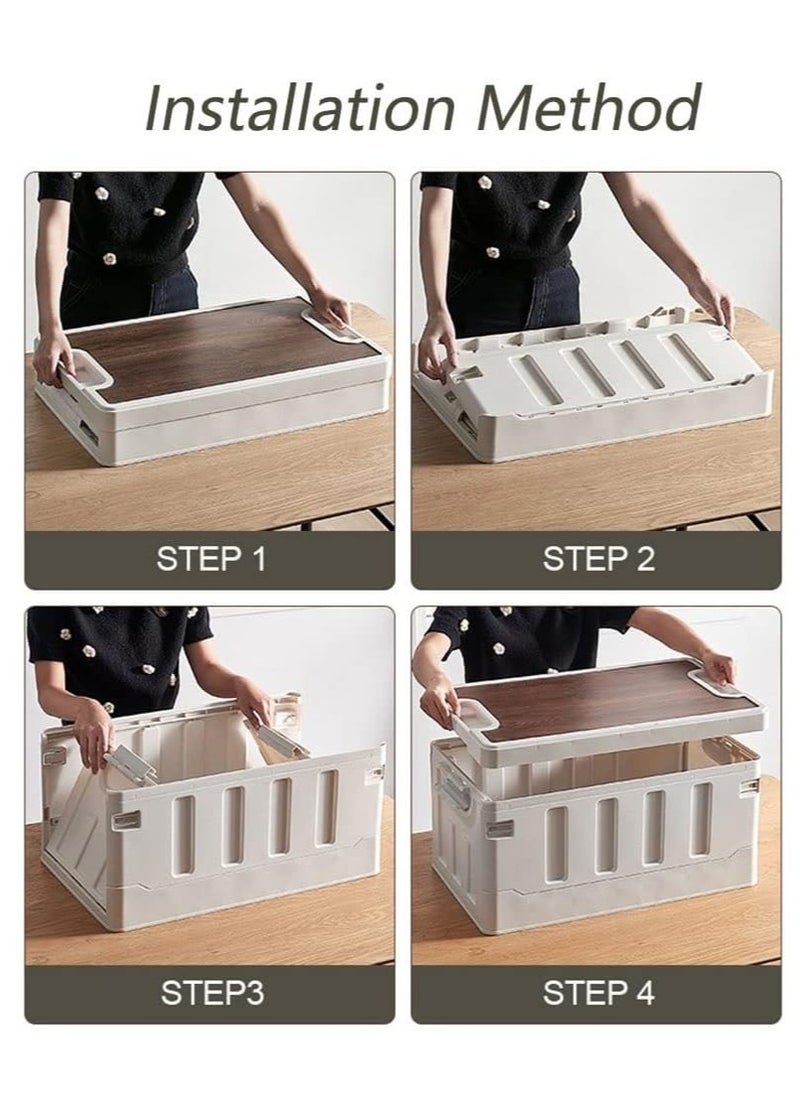 Installation Method

STEP 1

STEP 2

STEP3

STEP 4