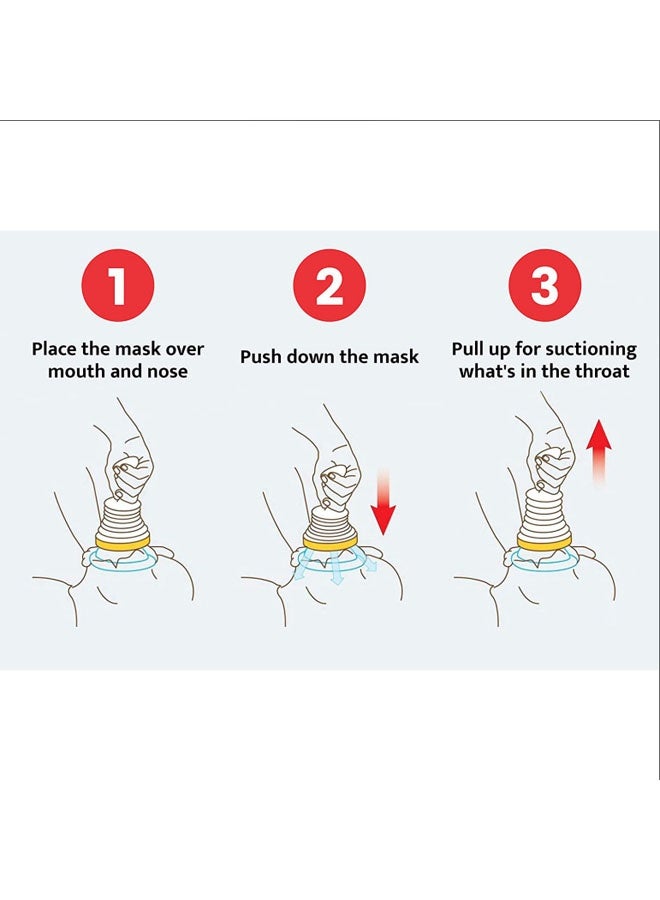 1
Place the mask over mouth and nose

2
Push down the mask

3
Pull up for suctioning what's in the throat