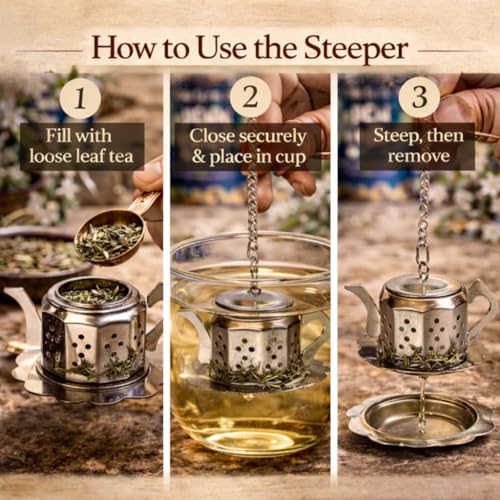 How to Use the Steeper

1
Fill with loose leaf tea

2
Close securely & place in cup

3
Steep, then remove