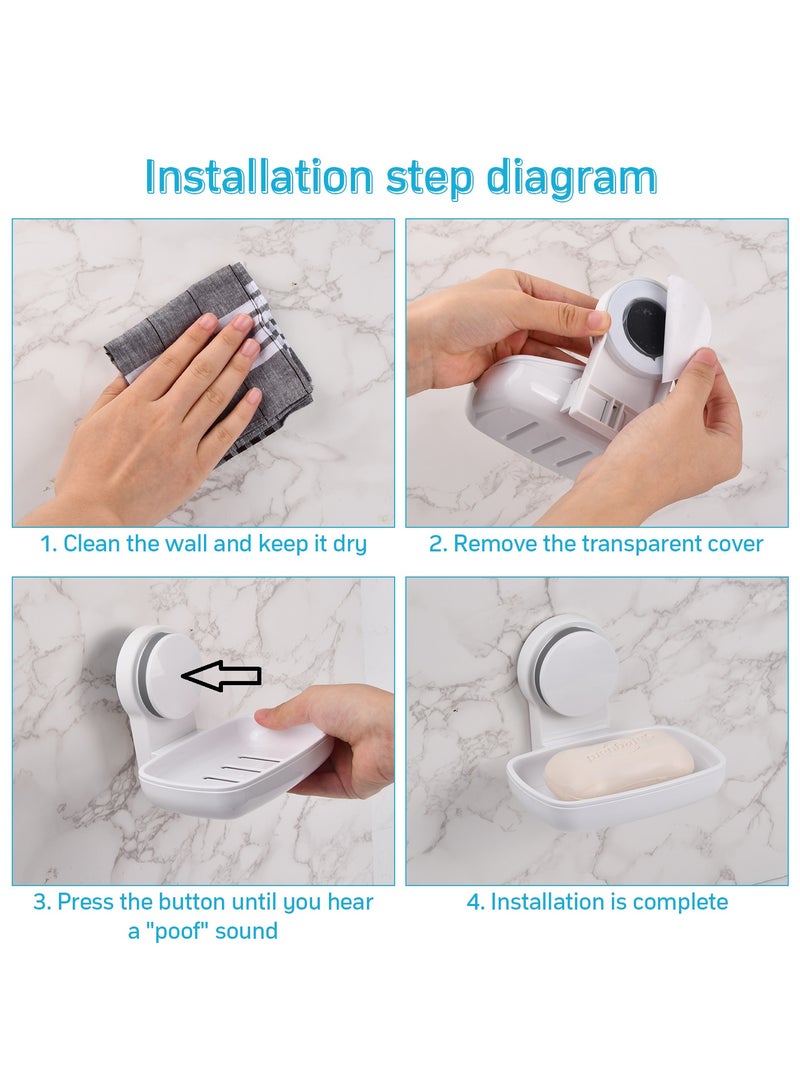 Installation step diagram

1. Clean the wall and keep it dry

2. Remove the transparent cover

3. Press the button until you hear a "poof" sound

4. Installation is complete