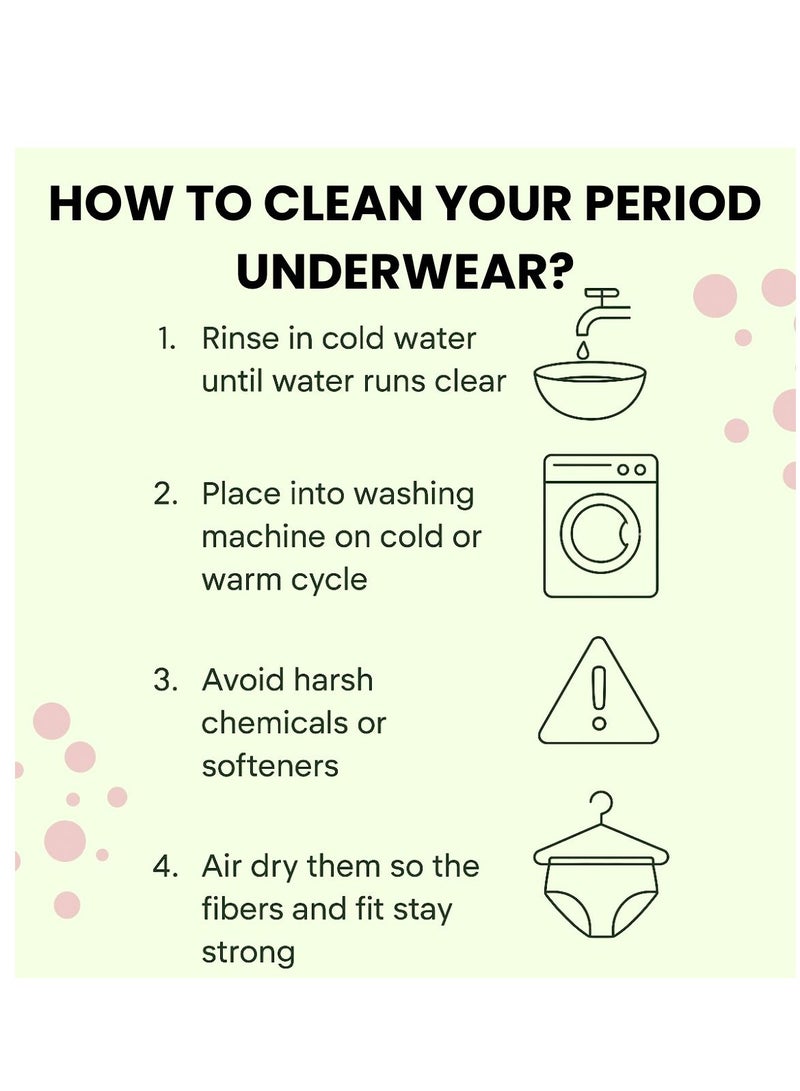 HOW TO CLEAN YOUR PERIOD UNDERWEAR?

1. Rinse in cold water until water runs clear

2. Place into washing machine on cold or warm cycle

3. Avoid harsh chemicals or softeners

4. Air dry them so the fibers and fit stay strong