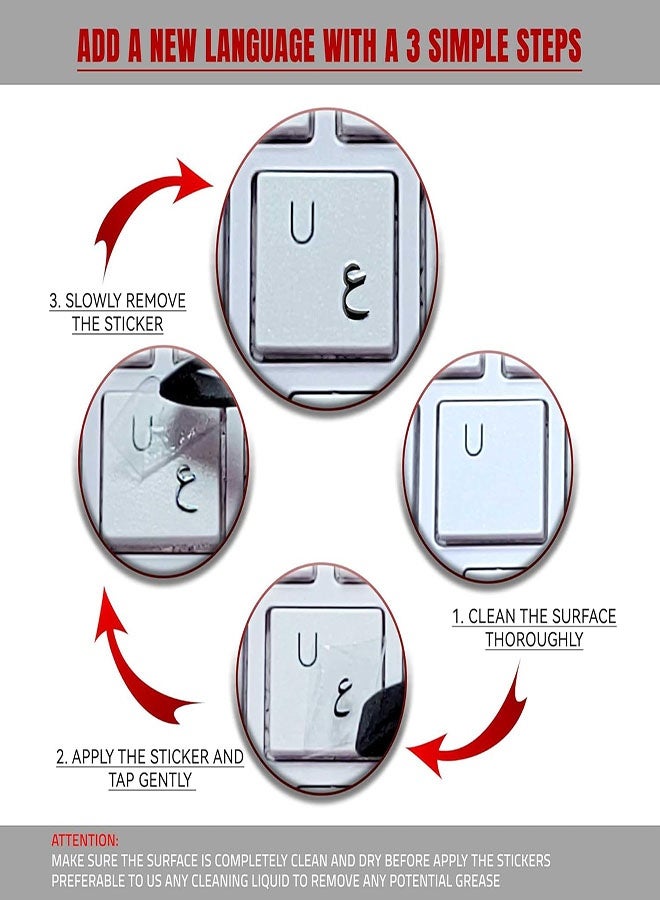 ADD A NEW LANGUAGE WITH A 3 SIMPLE STEPS

U
ع

3. SLOWLY REMOVE THE STICKER

U
ع

U

1. CLEAN THE SURFACE THOROUGHLY

U
ع

2. APPLY THE STICKER AND TAP GENTLY

ATTENTION:
MAKE SURE THE SURFACE IS COMPLETELY CLEAN AND DRY BEFORE APPLY THE STICKERS
PREFERABLE TO US ANY CLEANING LIQUID TO REMOVE ANY POTENTIAL GREASE