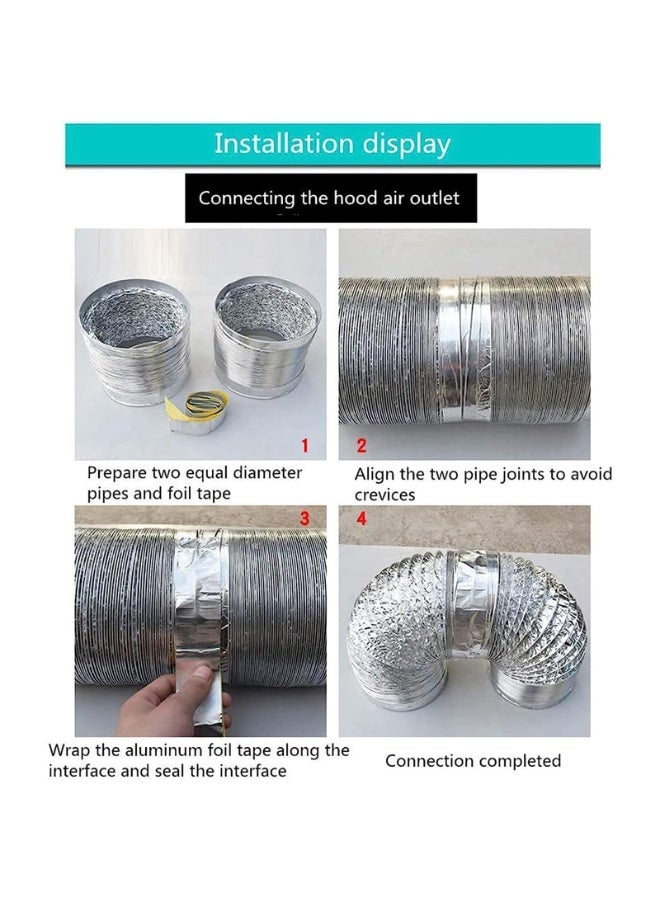 Installation display

Connecting the hood air outlet

1

Prepare two equal diameter pipes and foil tape

2

Align the two pipe joints to avoid crevices

3

Wrap the aluminum foil tape along the interface and seal the interface

4

Connection completed