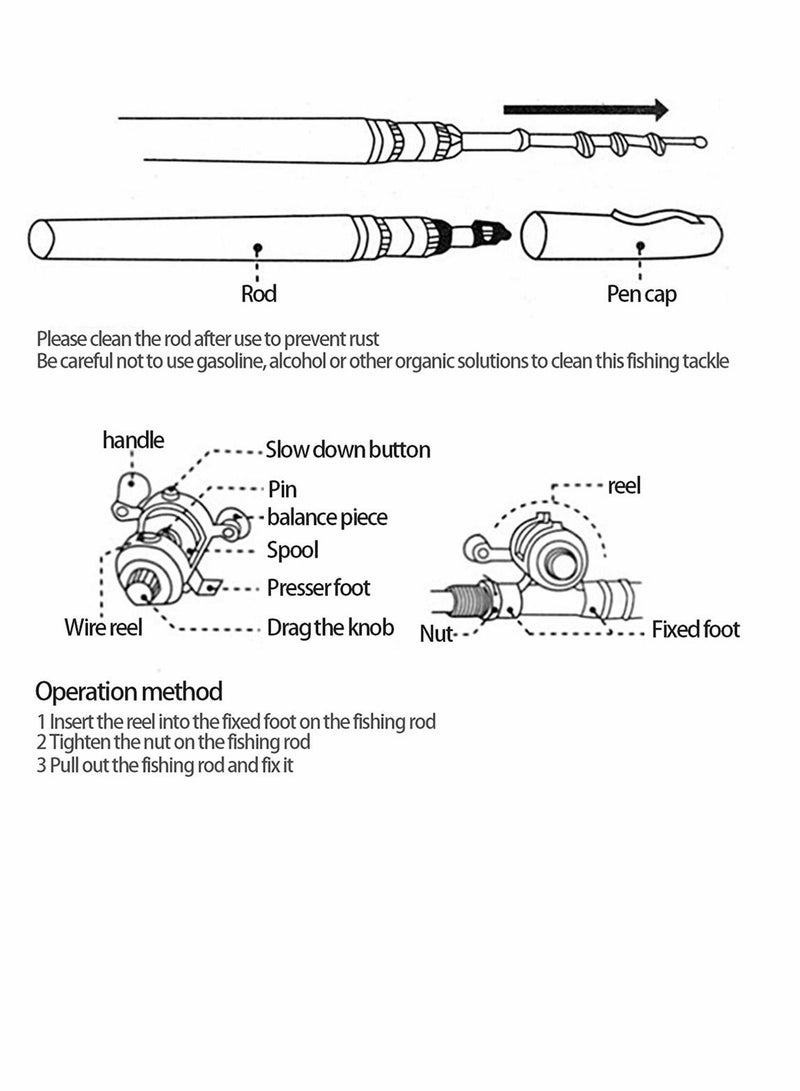 Rod

Pen cap

Please clean the rod after use to prevent rust
Be careful not to use gasoline, alcohol or other organic solutions to clean this fishing tackle

handle
Slow down button
Pin
balance piece
Spool
Presser foot
Wire reel
Drag the knob

reel
Nut
Fixed foot

Operation method
1 Insert the reel into the fixed foot on the fishing rod
2 Tighten the nut on the fishing rod
3 Pull out the fishing rod and fix it