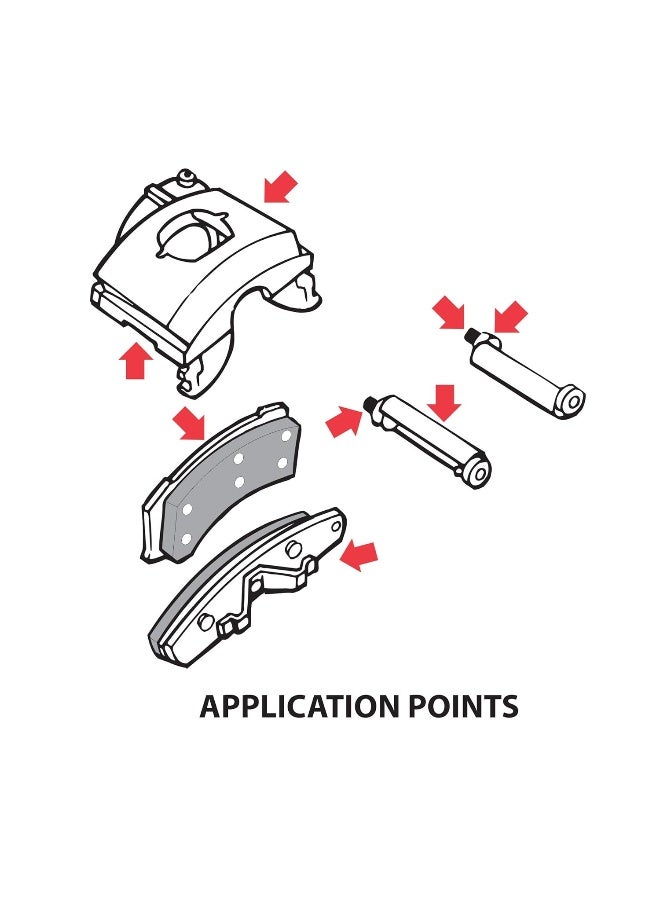 APPLICATION POINTS