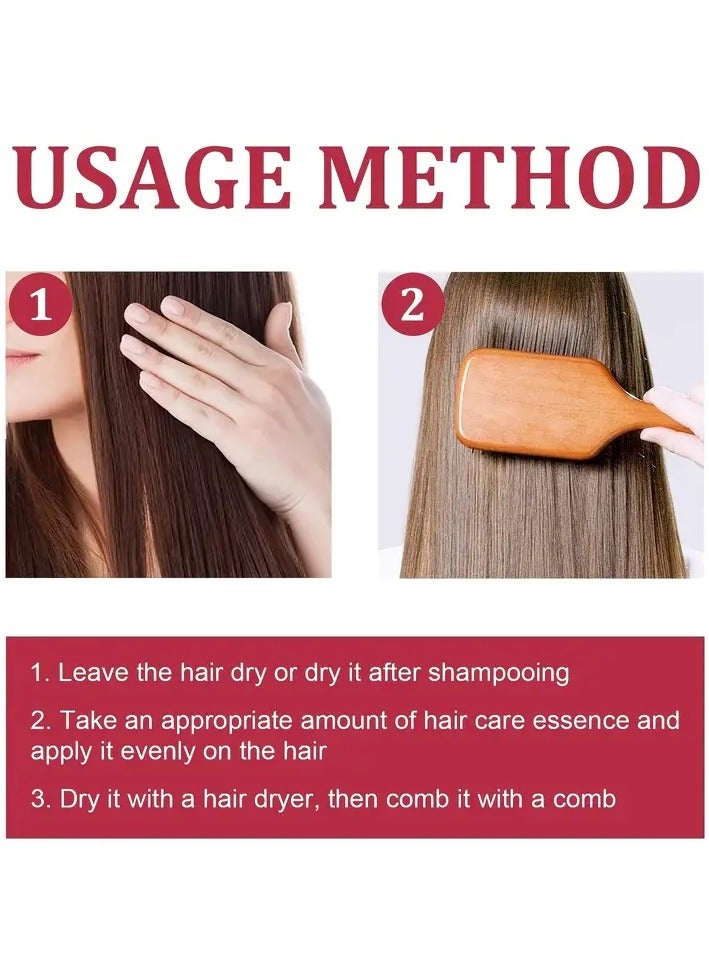 USAGE METHOD

1

2

1. Leave the hair dry or dry it after shampooing

2. Take an appropriate amount of hair care essence and apply it evenly on the hair

3. Dry it with a hair dryer, then comb it with a comb