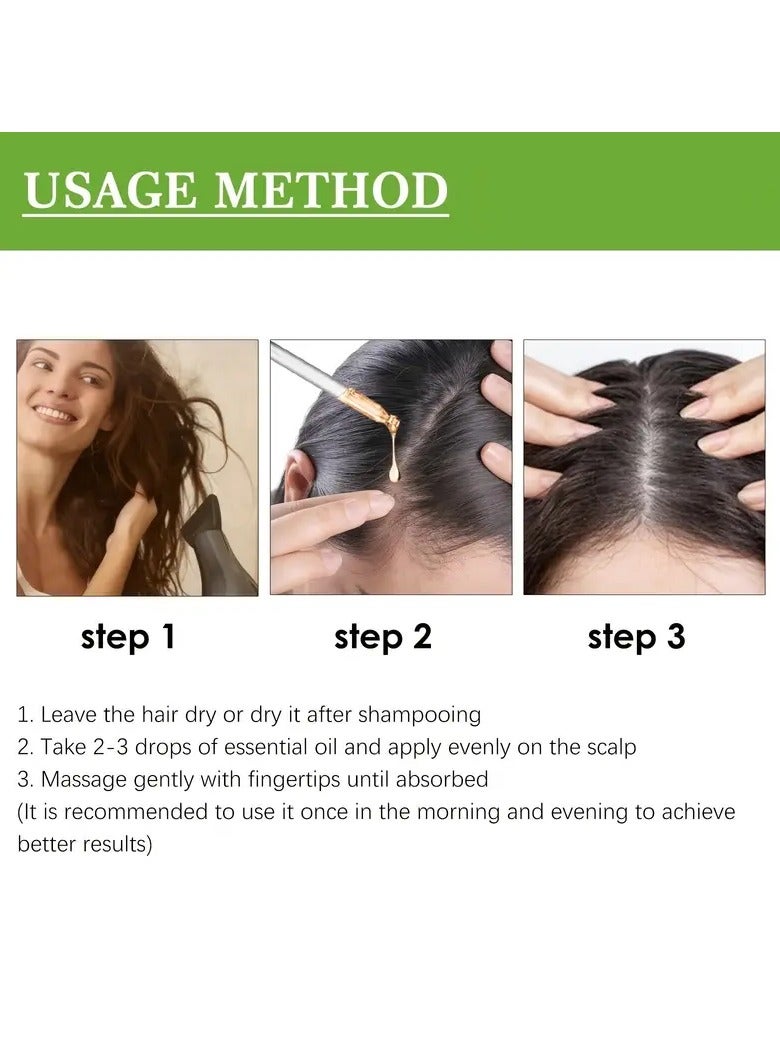 USAGE METHOD

step 1

step 2

step 3

1. Leave the hair dry or dry it after shampooing
2. Take 2-3 drops of essential oil and apply evenly on the scalp
3. Massage gently with fingertips until absorbed
(It is recommended to use it once in the morning and evening to achieve better results)