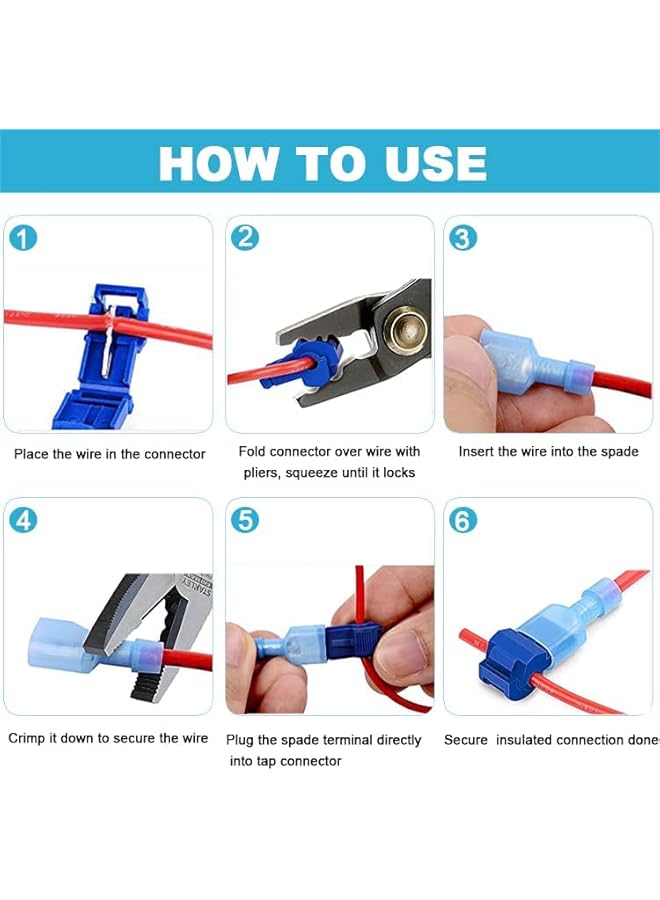 HOW TO USE

1

Place the wire in the connector

2

Fold connector over wire with pliers, squeeze until it locks

3

Insert the wire into the spade

4

STANLEY

Crimp it down to secure the wire

5

Plug the spade terminal directly into tap connector

6

Secure insulated connection done