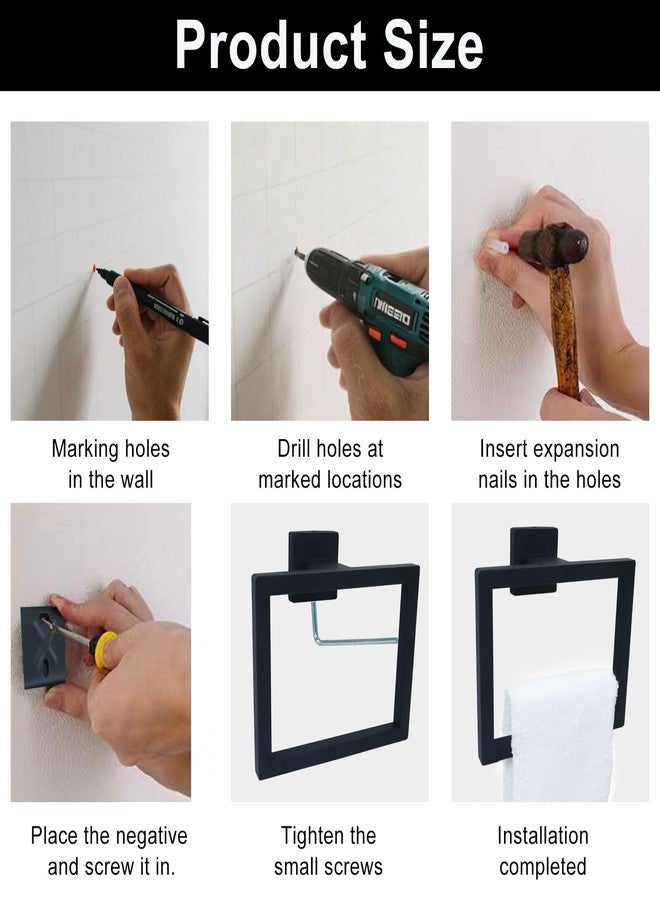 Product Size

Marking holes in the wall

Drill holes at marked locations

Insert expansion nails in the holes

Place the negative and screw it in.

Tighten the small screws

Installation completed