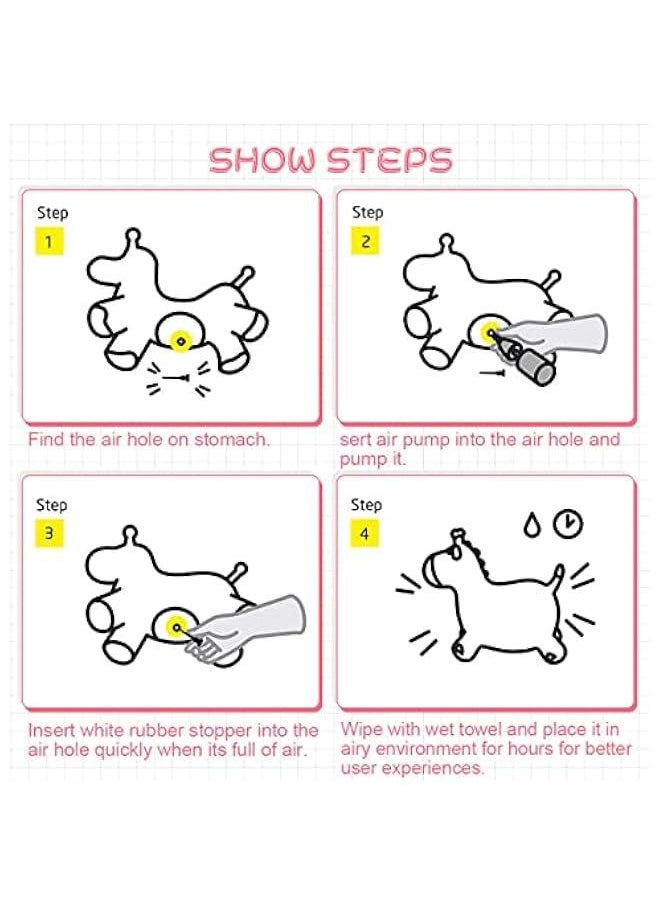 SHOW STEPS

Step
1

Find the air hole on stomach.

Step
2

sert air pump into the air hole and pump it.

Step
3

Insert white rubber stopper into the air hole quickly when its full of air.

Step
4

Wipe with wet towel and place it in airy environment for hours for better user experiences.