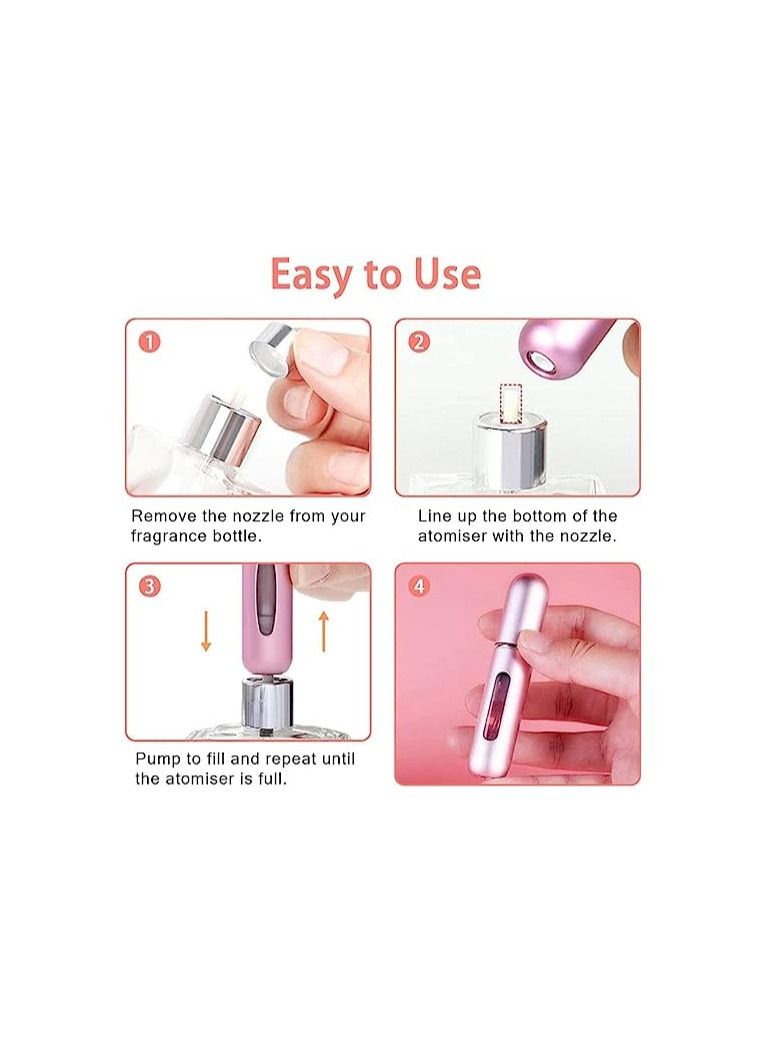 Easy to Use

1

Remove the nozzle from your fragrance bottle.

2

Line up the bottom of the atomiser with the nozzle.

3

Pump to fill and repeat until the atomiser is full.

4