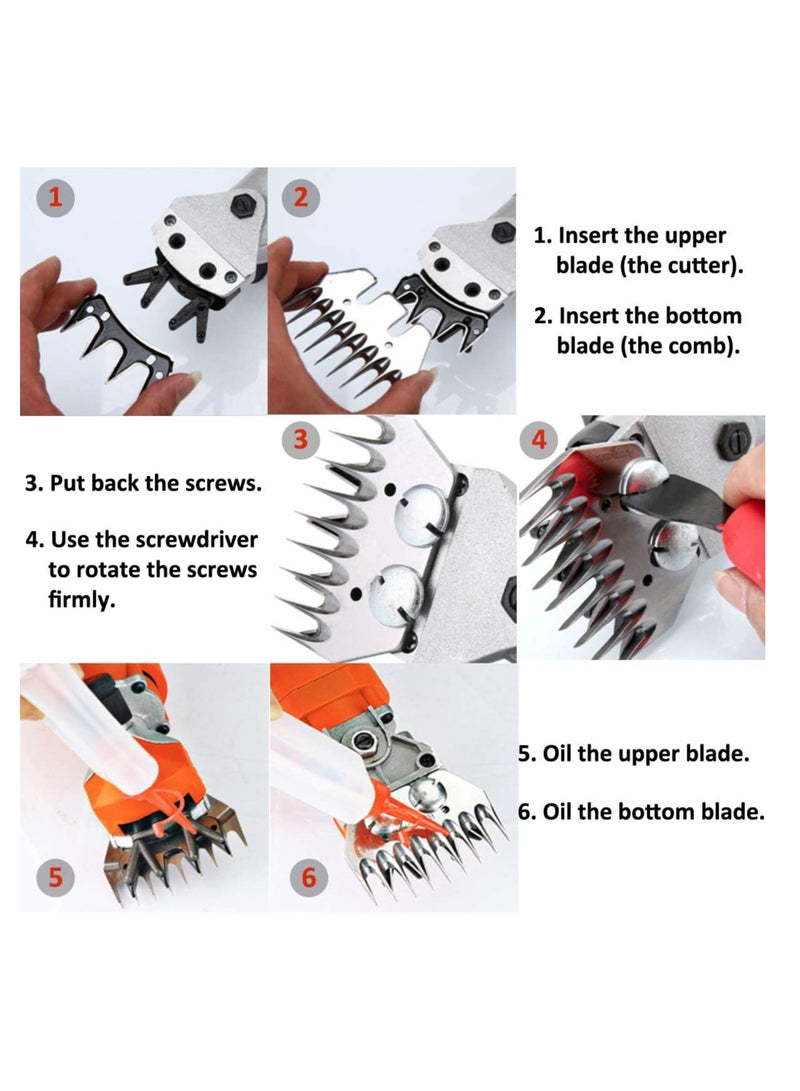 1

2

1. Insert the upper blade (the cutter).

2. Insert the bottom blade (the comb).

3. Put back the screws.

4. Use the screwdriver to rotate the screws firmly.

3

4

5

6

5. Oil the upper blade.

6. Oil the bottom blade.