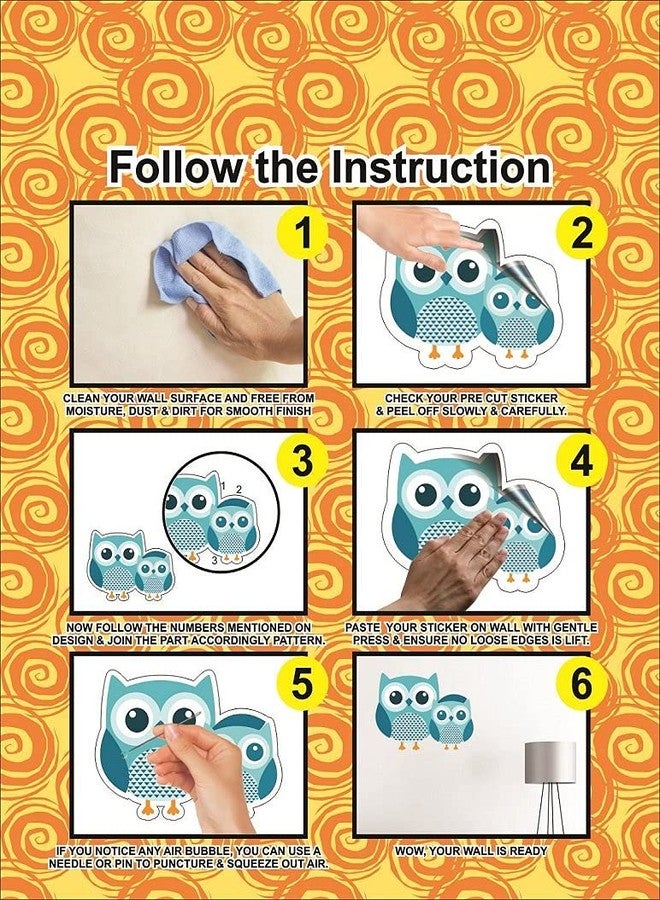 Follow the Instruction

1

CLEAN YOUR WALL SURFACE AND FREE FROM MOISTURE, DUST & DIRT FOR SMOOTH FINISH

2

CHECK YOUR PRE CUT STICKER & PEEL OFF SLOWLY & CAREFULLY.

3

1 2

3

NOW FOLLOW THE NUMBERS MENTIONED ON DESIGN & JOIN THE PART ACCORDINGLY PATTERN.

4

PASTE YOUR STICKER ON WALL WITH GENTLE PRESS & ENSURE NO LOOSE EDGES IS LIFT.

5

IF YOU NOTICE ANY AIR BUBBLE, YOU CAN USE A NEEDLE OR PIN TO PUNCTURE & SQUEEZE OUT AIR.

6

WOW, YOUR WALL IS READY