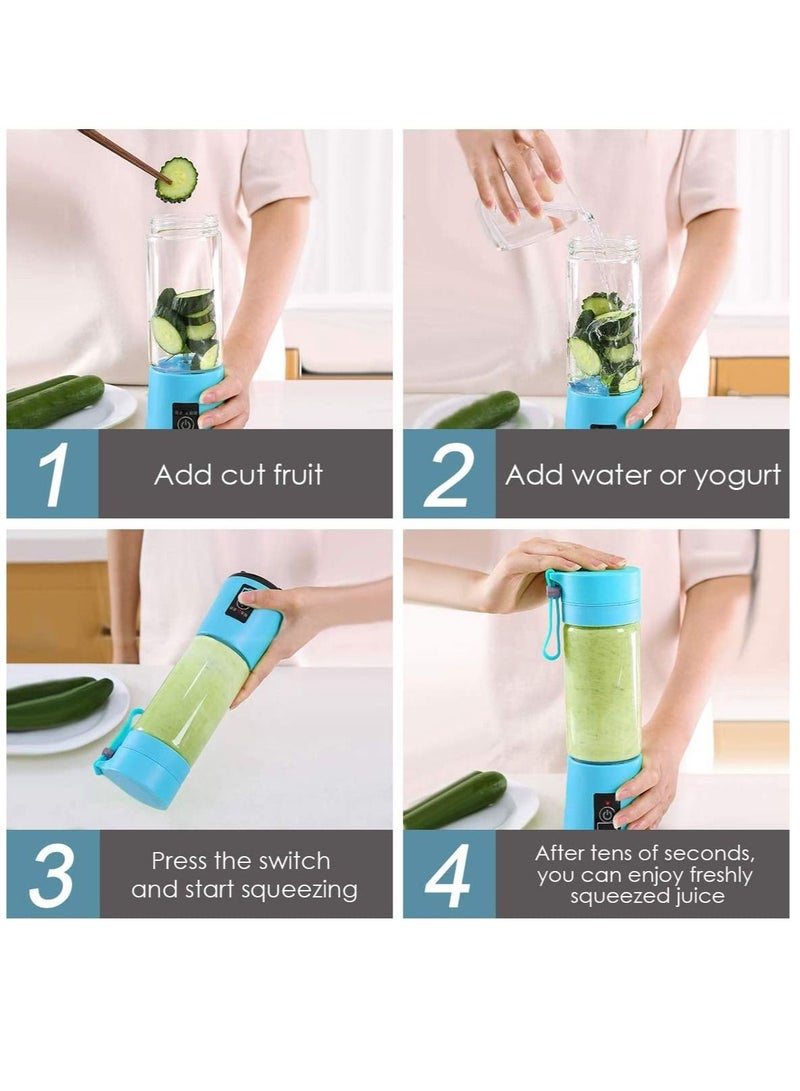 1 Add cut fruit

2 Add water or yogurt

3 Press the switch and start squeezing

4 After tens of seconds, you can enjoy freshly squeezed juice