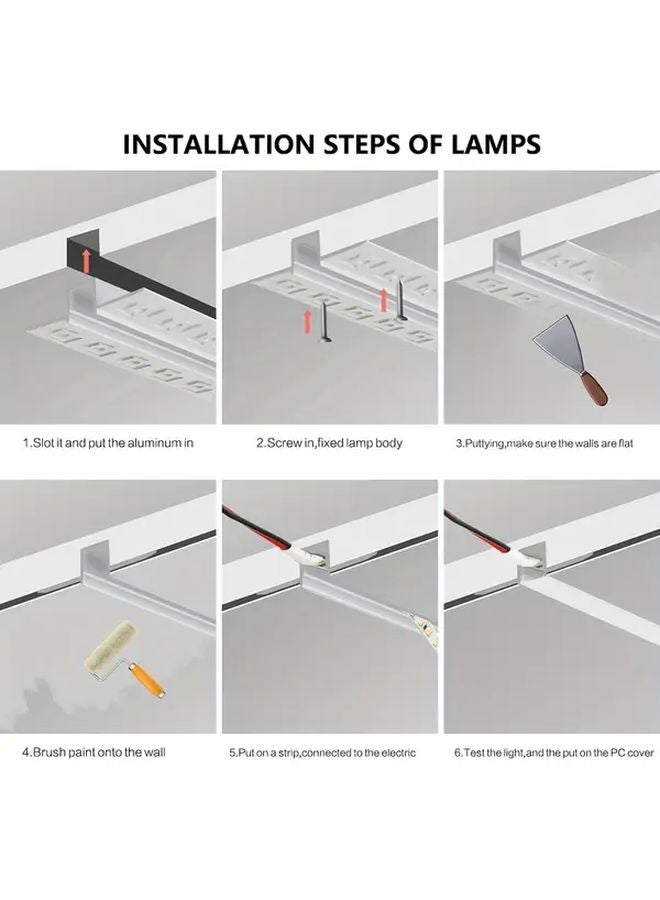 INSTALLATION STEPS OF LAMPS

1.Slot it and put the aluminum in

2.Screw in,fixed lamp body

3.Puttying,make sure the walls are flat

4.Brush paint onto the wall

5.Put on a strip,connected to the electric

6.Test the light,and the put on the PC cover