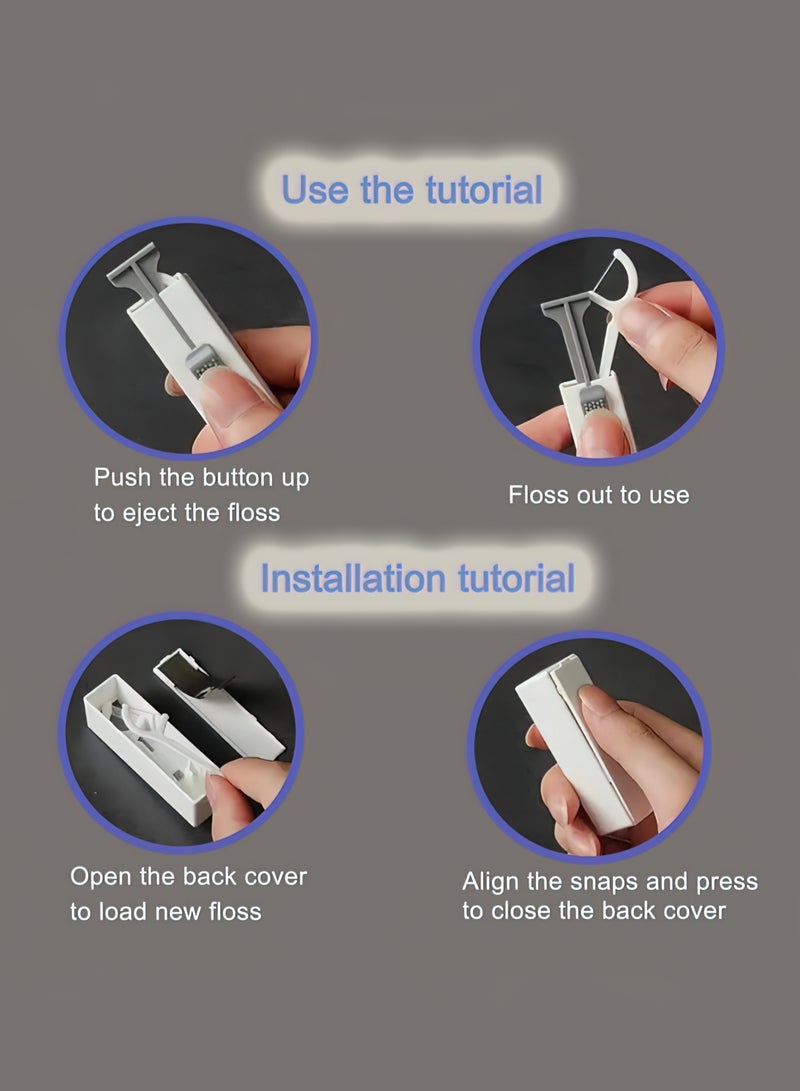 Use the tutorial

Push the button up to eject the floss

Floss out to use

Installation tutorial

Open the back cover to load new floss

Align the snaps and press to close the back cover