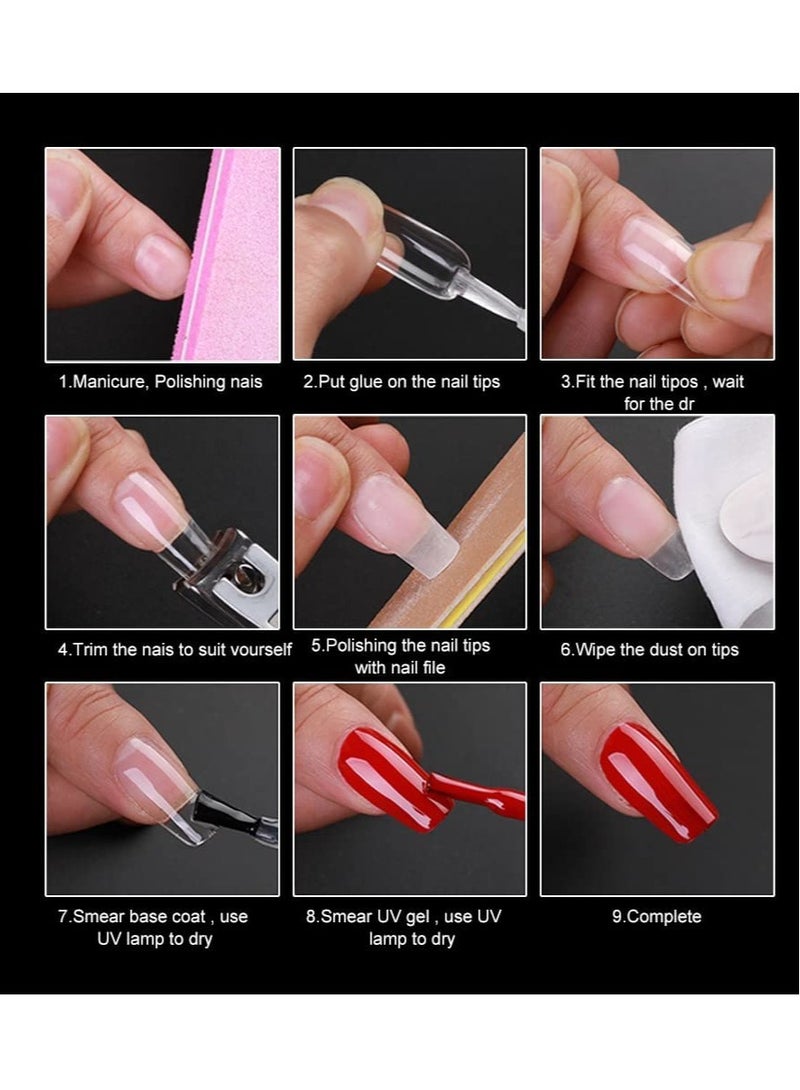 1.Manicure, Polishing nais

2.Put glue on the nail tips

3.Fit the nail tipos , wait for the dr

4.Trim the nais to suit vourself

5.Polishing the nail tips with nail file

6.Wipe the dust on tips

7.Smear base coat , use UV lamp to dry

8.Smear UV gel , use UV lamp to dry

9.Complete