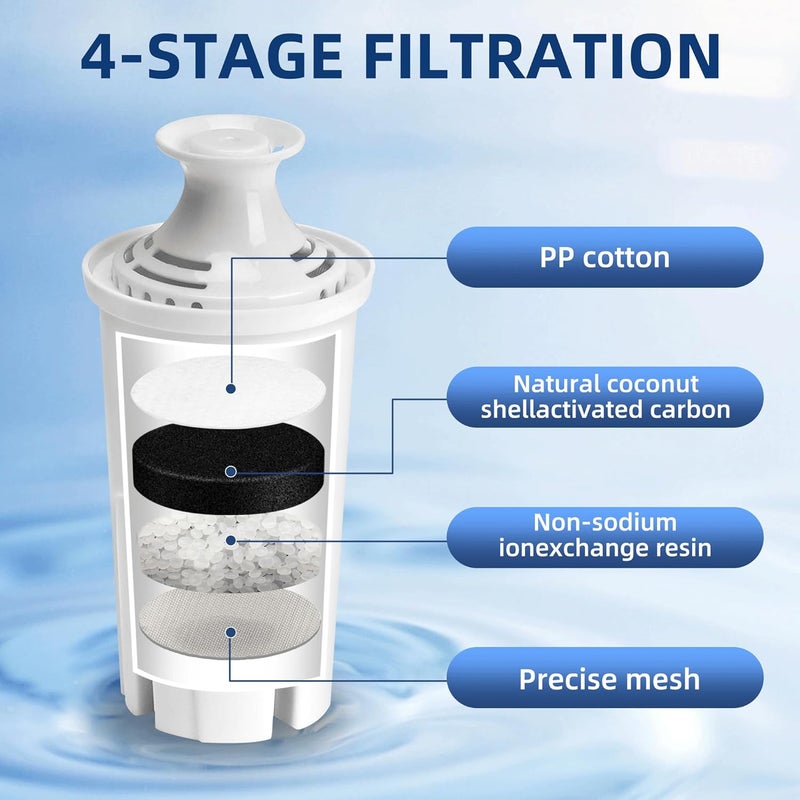 4-STAGE FILTRATION

PP cotton

Natural coconut shellactivated carbon

Non-sodium ionexchange resin

Precise mesh