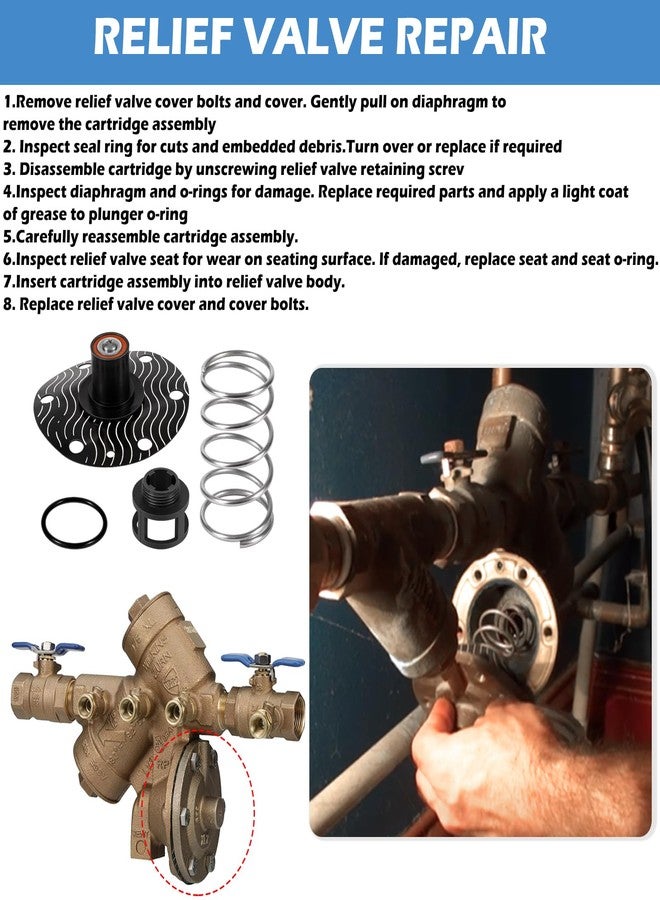 RELIEF VALVE REPAIR

1.Remove relief valve cover bolts and cover. Gently pull on diaphragm to remove the cartridge assembly
2. Inspect seal ring for cuts and embedded debris.Turn over or replace if required
3. Disassemble cartridge by unscrewing relief valve retaining screv
4.Inspect diaphragm and o-rings for damage. Replace required parts and apply a light coat of grease to plunger o-ring
5.Carefully reassemble cartridge assembly.
6.Inspect relief valve seat for wear on seating surface. If damaged, replace seat and seat o-ring.
7.Insert cartridge assembly into relief valve body.
8. Replace relief valve cover and cover bolts.