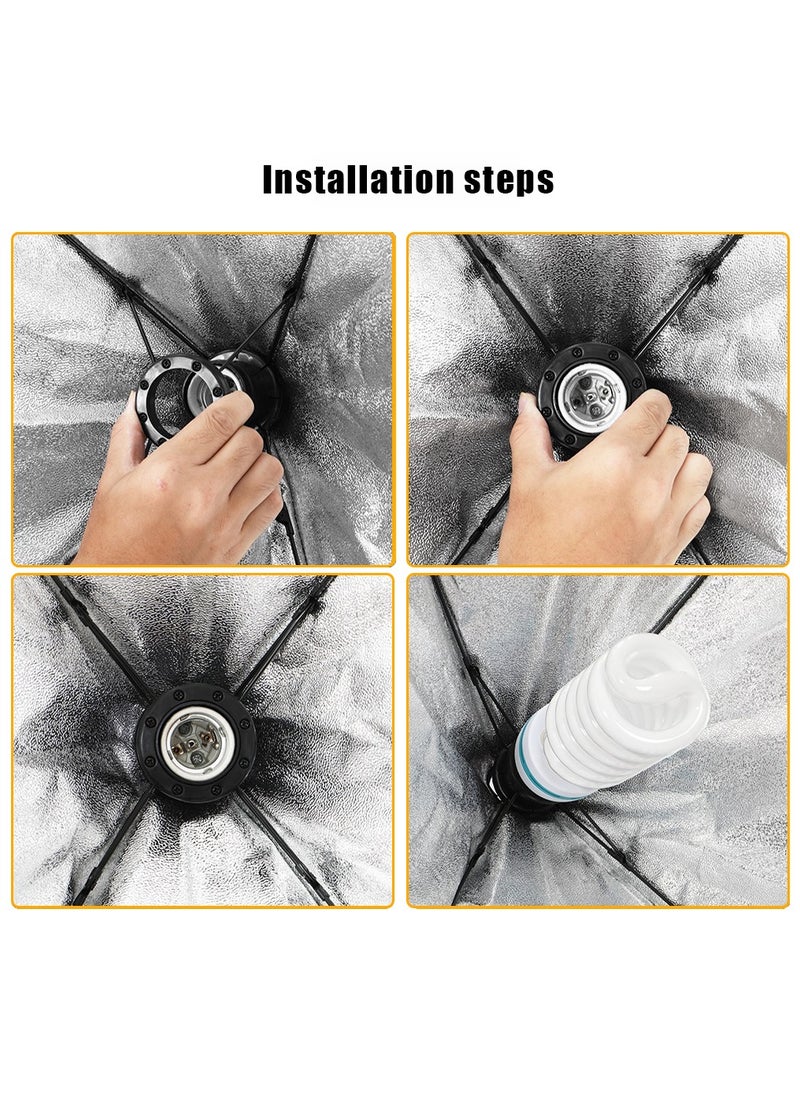 Installation steps