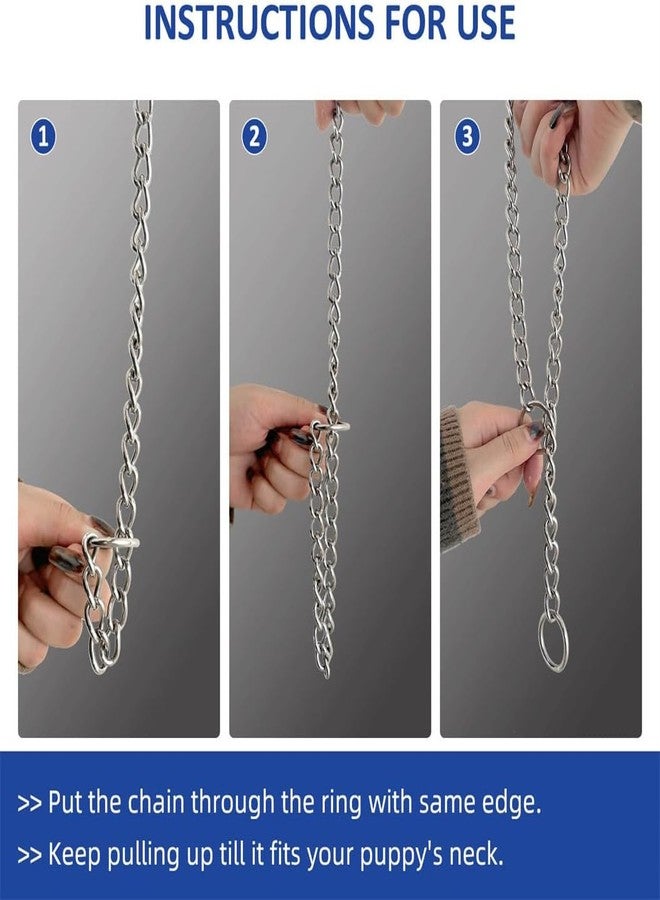 INSTRUCTIONS FOR USE

1

2

3

>> Put the chain through the ring with same edge.

>> Keep pulling up till it fits your puppy's neck.