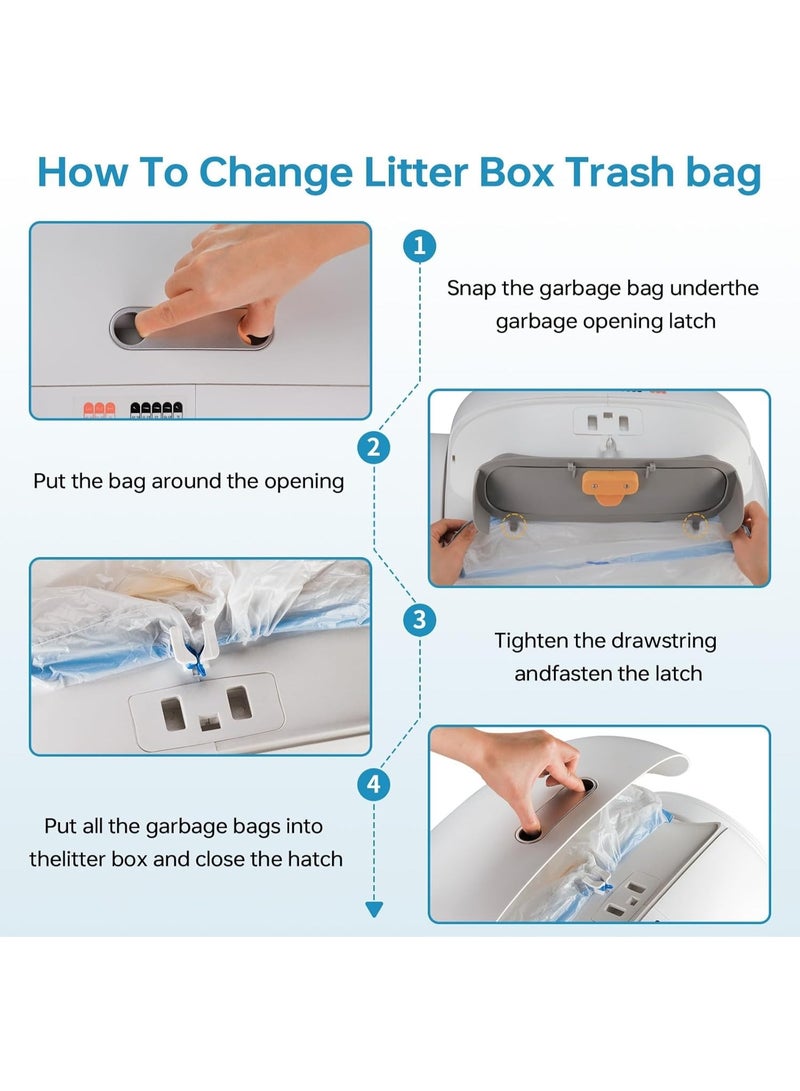 How To Change Litter Box Trash bag

1

Snap the garbage bag underthe garbage opening latch

2

Put the bag around the opening

3

Tighten the drawstring andfasten the latch

4

Put all the garbage bags into thelitter box and close the hatch