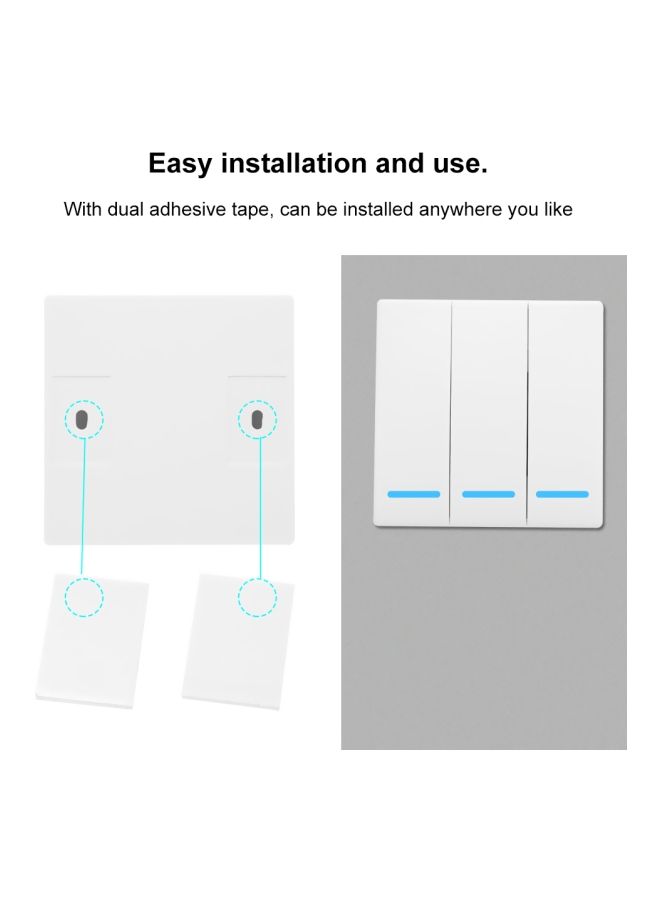 Easy installation and use.

With dual adhesive tape, can be installed anywhere you like