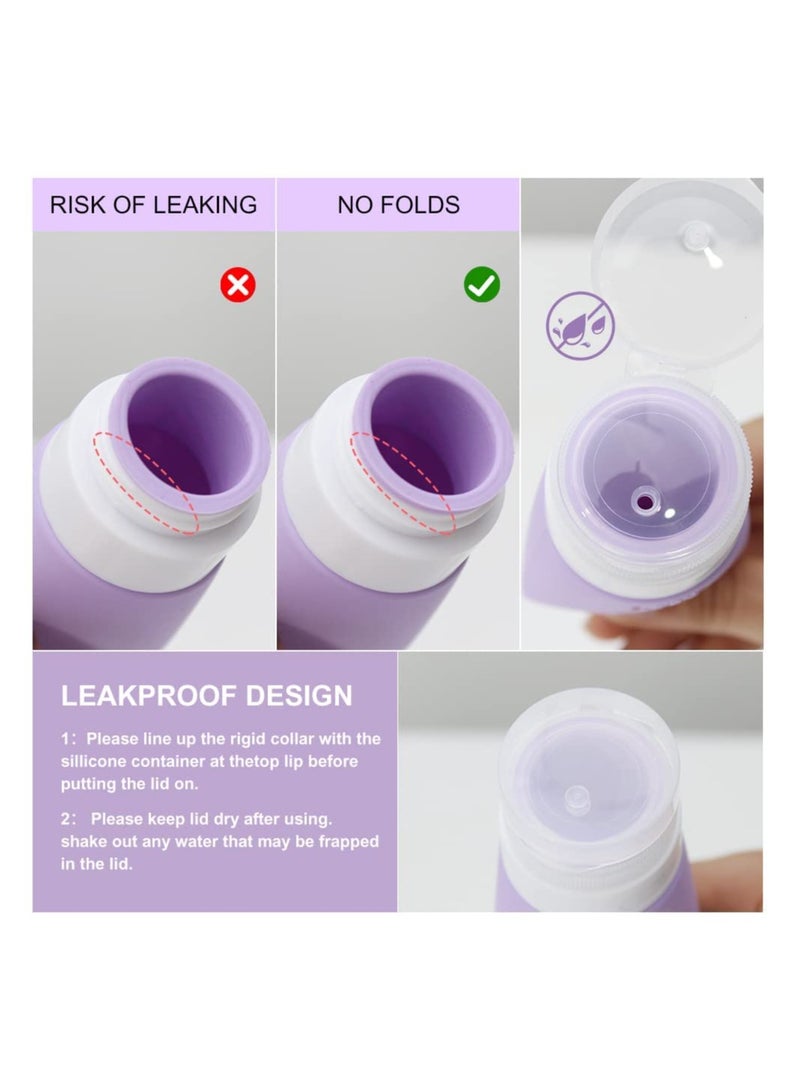 RISK OF LEAKING

NO FOLDS

LEAKPROOF DESIGN

1: Please line up the rigid collar with the sillicone container at thetop lip before putting the lid on.

2: Please keep lid dry after using. shake out any water that may be frapped in the lid.