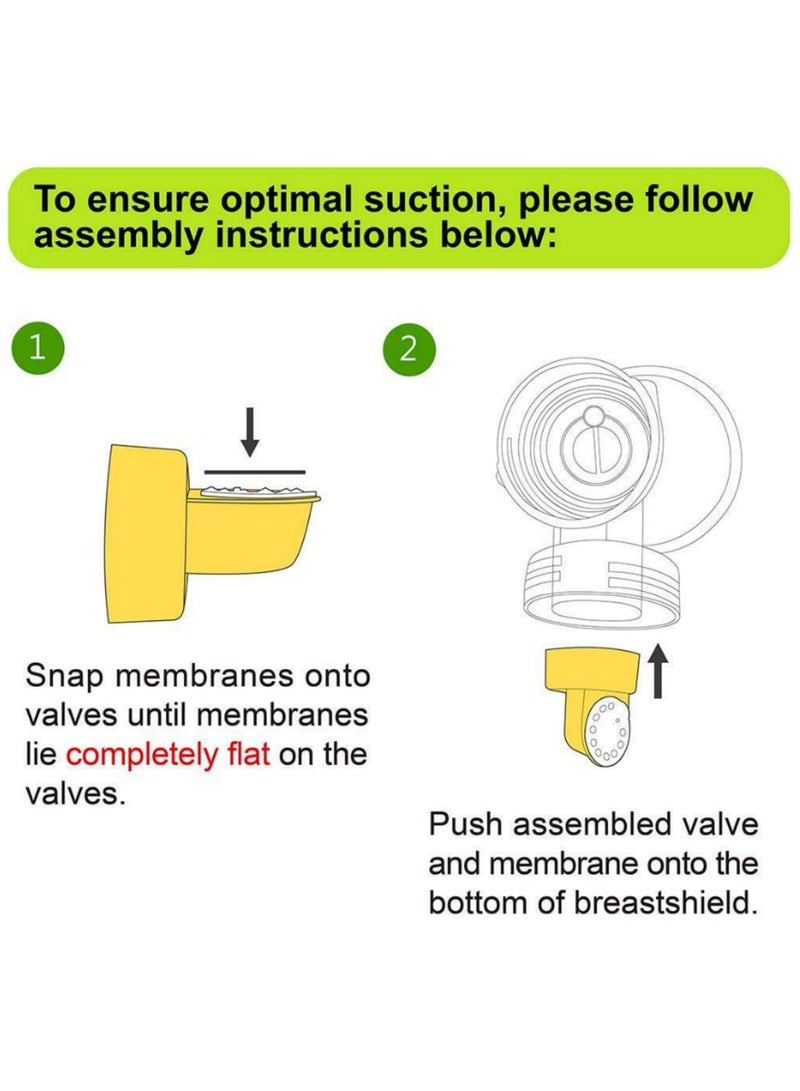 To ensure optimal suction, please follow assembly instructions below:

1

Snap membranes onto valves until membranes lie completely flat on the valves.

2

Push assembled valve and membrane onto the bottom of breastshield.