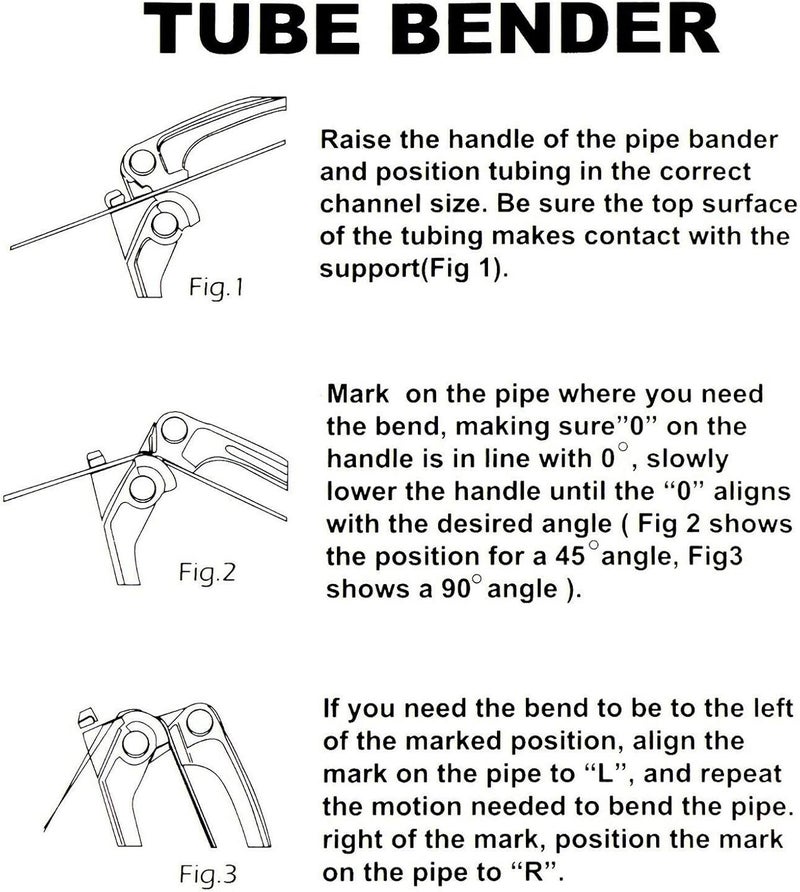 TUBE BENDER

Fig.1

Raise the handle of the pipe bander and position tubing in the correct channel size. Be sure the top surface of the tubing makes contact with the support(Fig 1).

Fig.2

Mark on the pipe where you need the bend, making sure"0" on the handle is in line with $0^\circ$, slowly lower the handle until the "0" aligns with the desired angle ( Fig 2 shows the position for a $45^\circ$angle, Fig3 shows a $90^\circ$ angle ).

Fig.3

If you need the bend to be to the left of the marked position, align the mark on the pipe to "L", and repeat the motion needed to bend the pipe. right of the mark, position the mark on the pipe to "R".