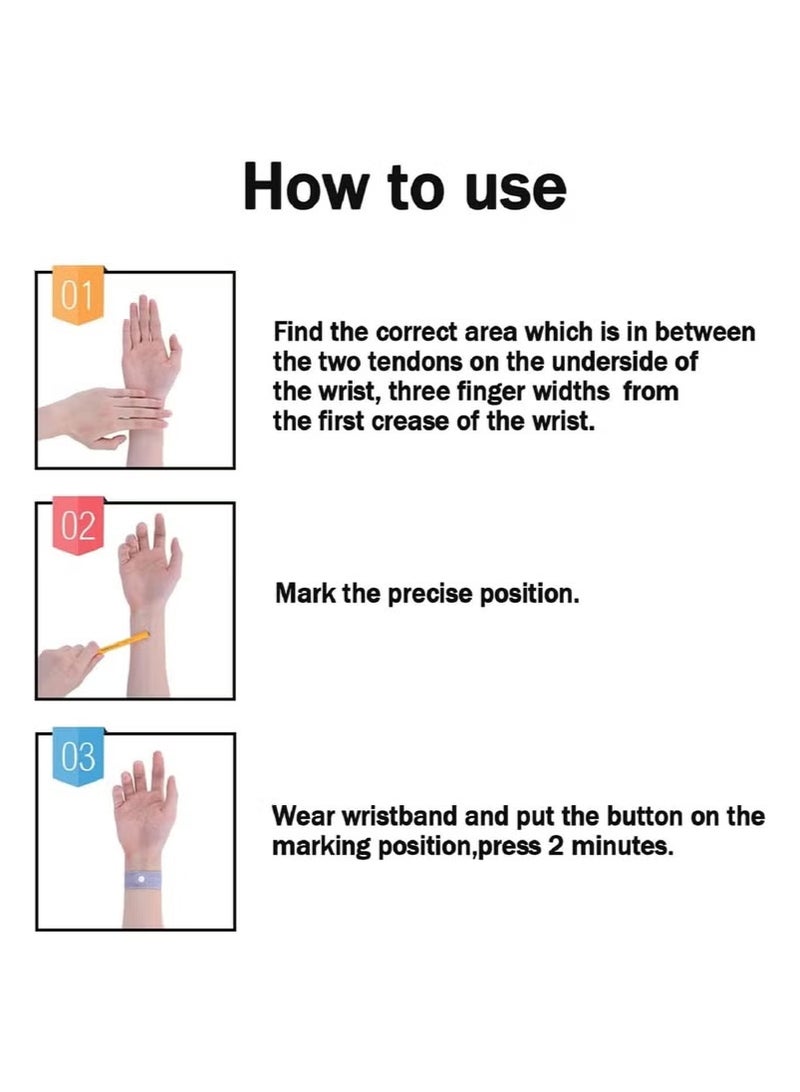 How to use

01

Find the correct area which is in between the two tendons on the underside of the wrist, three finger widths  from the first crease of the wrist.

02

Mark the precise position.

03

Wear wristband and put the button on the marking position,press 2 minutes.