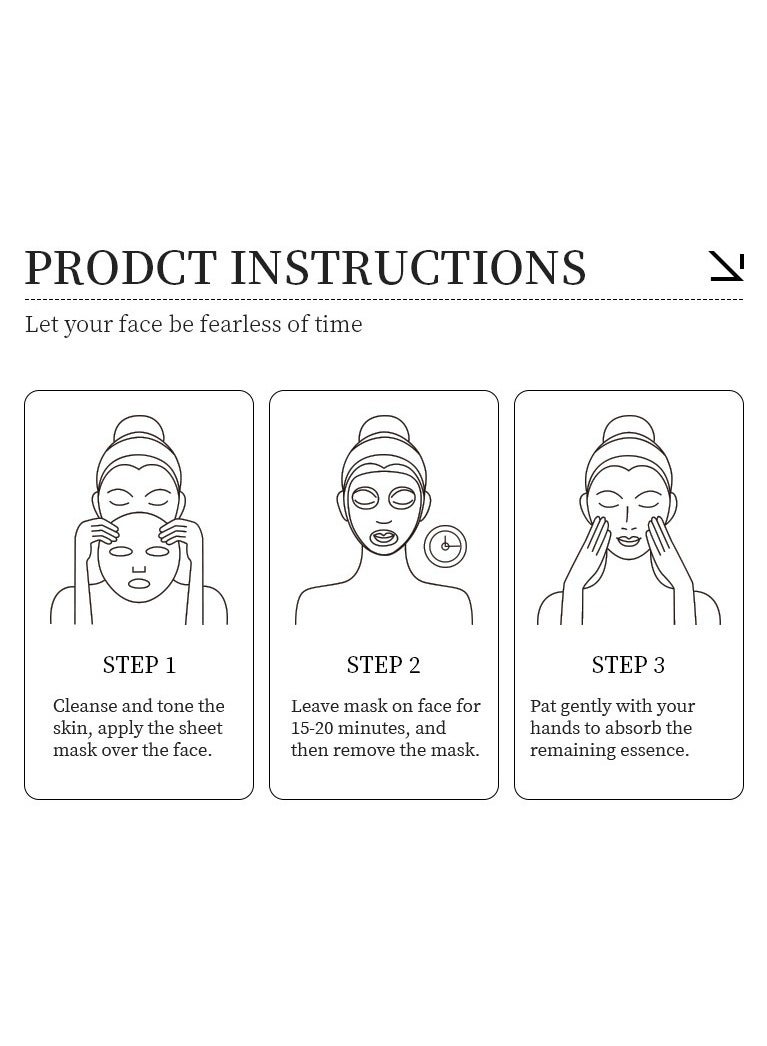 PRODCT INSTRUCTIONS

Let your face be fearless of time

STEP 1

Cleanse and tone the skin, apply the sheet mask over the face.

STEP 2

Leave mask on face for 15-20 minutes, and then remove the mask.

STEP 3

Pat gently with your hands to absorb the remaining essence.