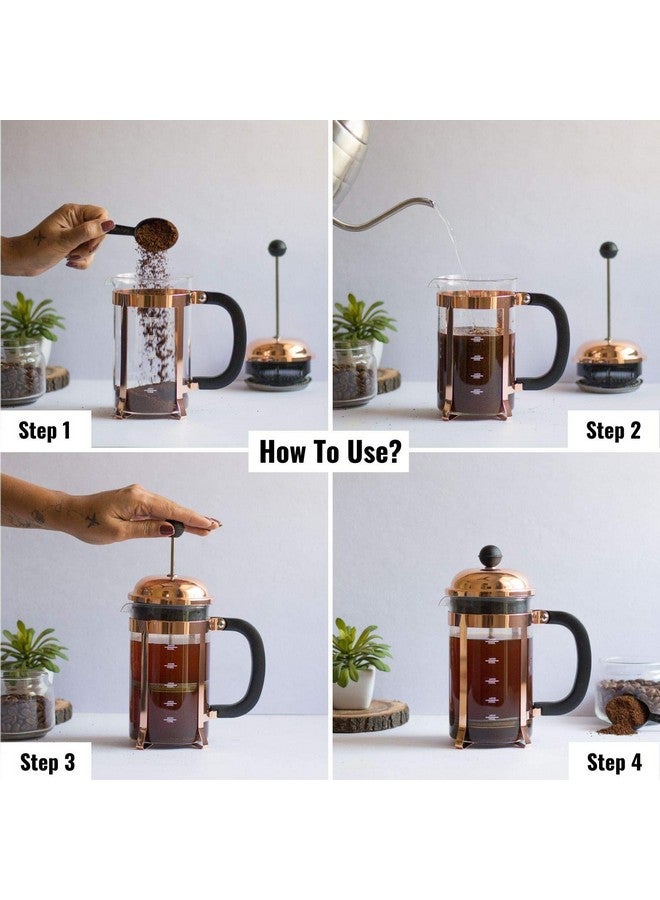 Step 1

Step 2

How To Use?

Step 3

Step 4