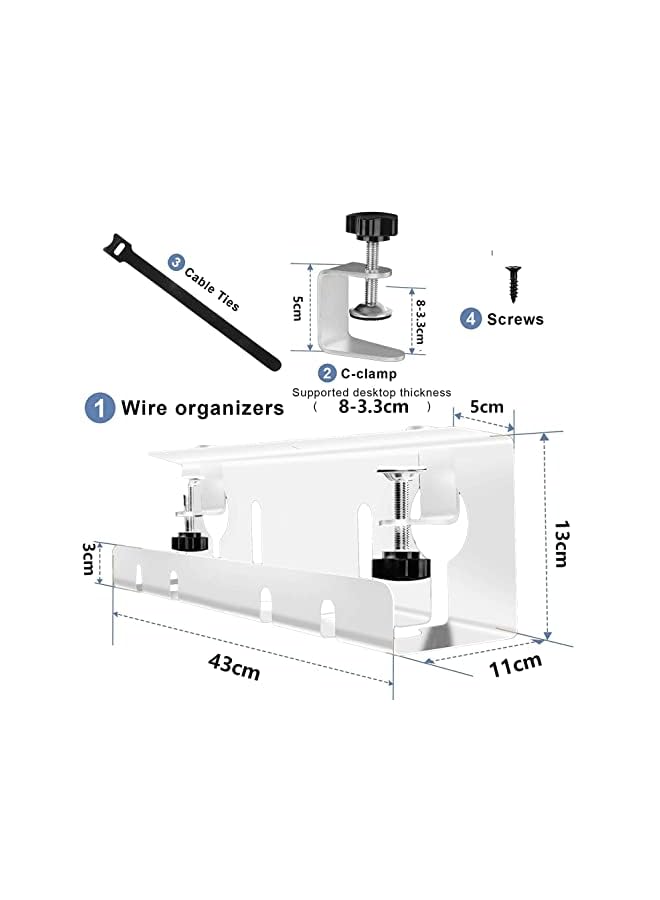 3 Cable Ties

5cm

8-3.3cm

2 C-clamp

Supported desktop thickness

( 8-3.3cm )

4 Screws

1 Wire organizers

5cm

13cm

3cm

43cm

11cm