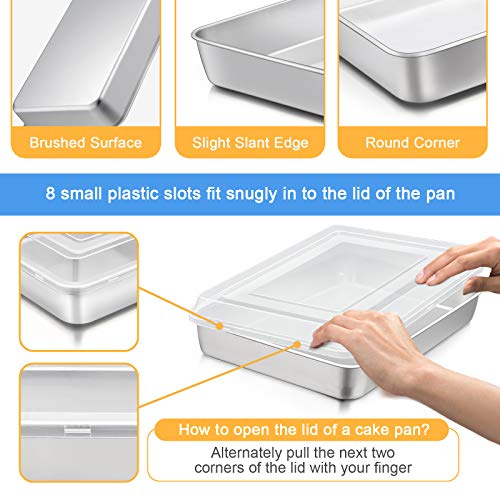 Brushed Surface

Slight Slant Edge

Round Corner

8 small plastic slots fit snugly in to the lid of the pan

How to open the lid of a cake pan?

Alternately pull the next two corners of the lid with your finger