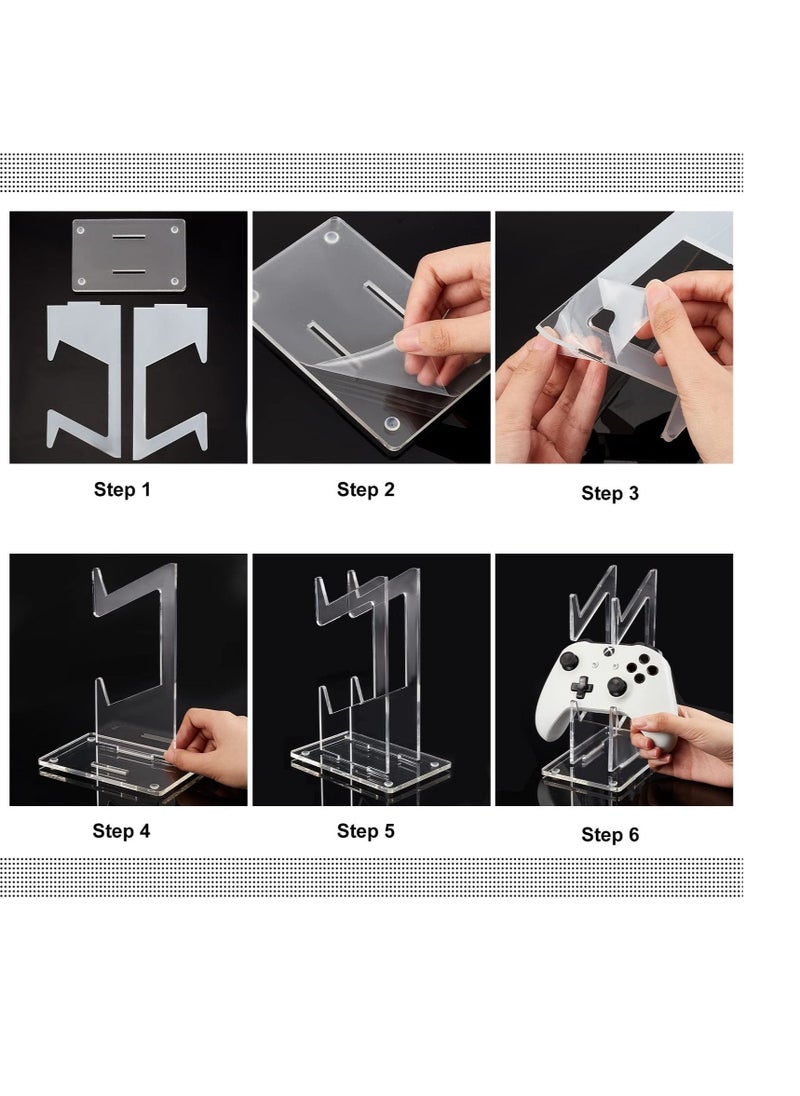 Step 1

Step 2

Step 3

Step 4

Step 5

Step 6