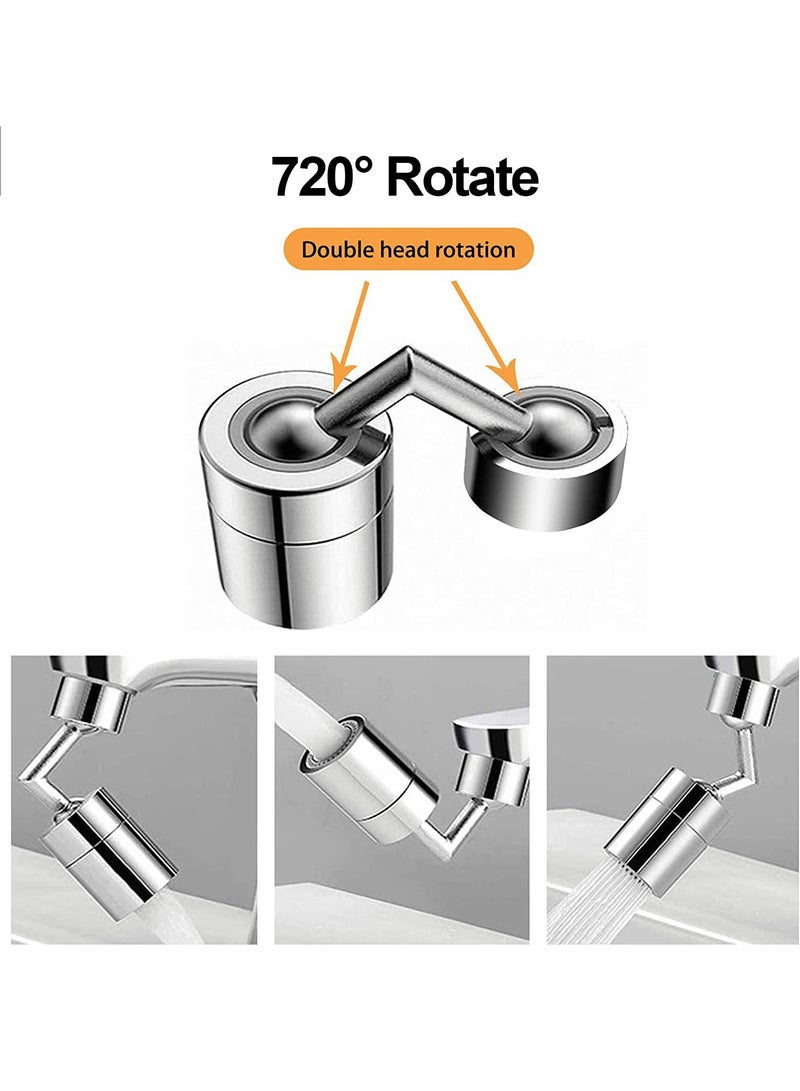 720° Rotate

Double head rotation