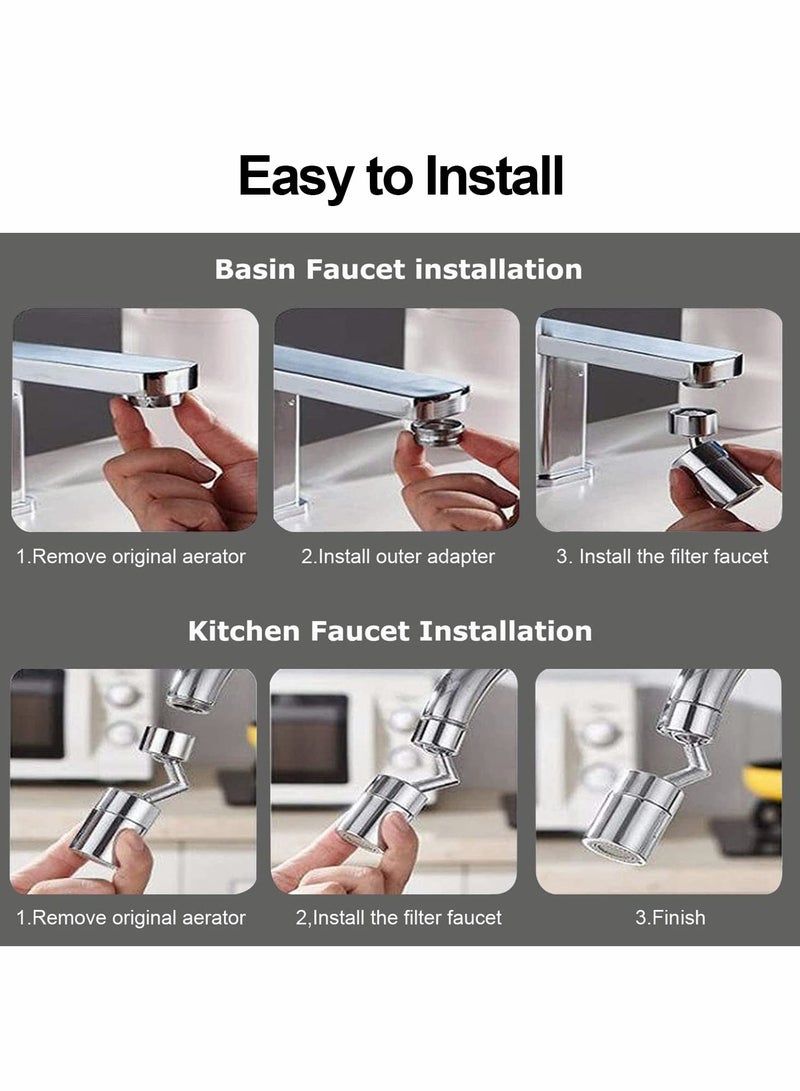 Easy to Install

Basin Faucet installation

1.Remove original aerator

2.Install outer adapter

3. Install the filter faucet

Kitchen Faucet Installation

1.Remove original aerator

2,Install the filter faucet

3.Finish