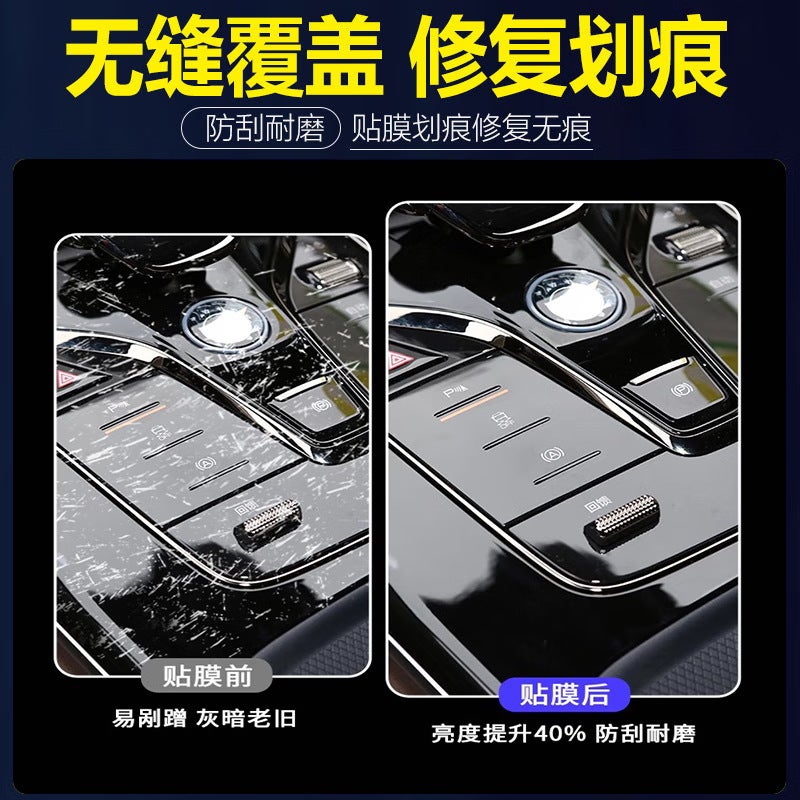 无缝覆盖 修复划痕

防刮耐磨 贴膜划痕修复无痕

回馈

贴膜前

易剐蹭 灰暗老旧

回馈

贴膜后

亮度提升40% 防刮耐磨