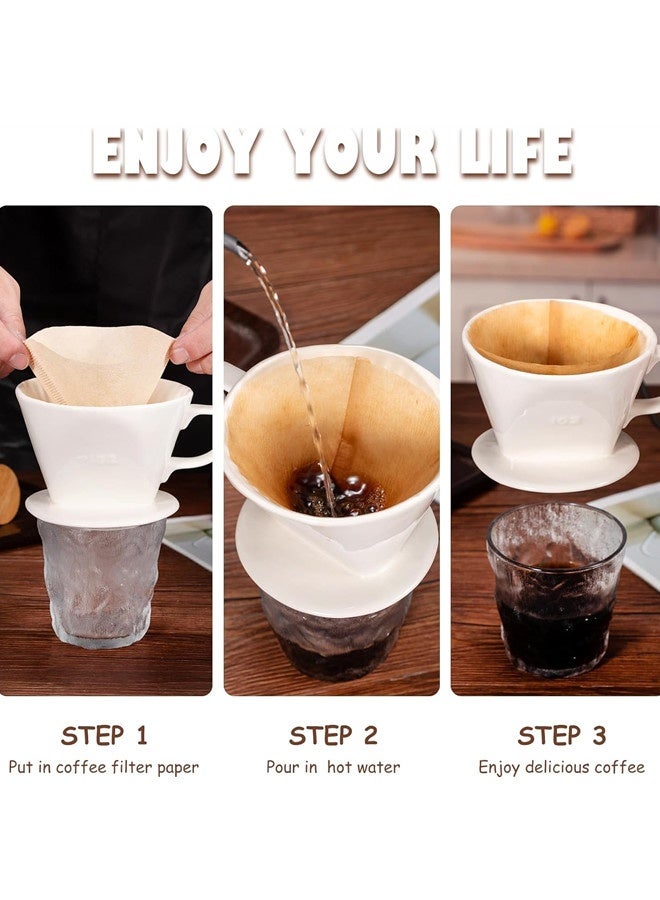 ENJOY YOUR LIFE

STEP 1
Put in coffee filter paper

STEP 2
Pour in hot water

STEP 3
Enjoy delicious coffee