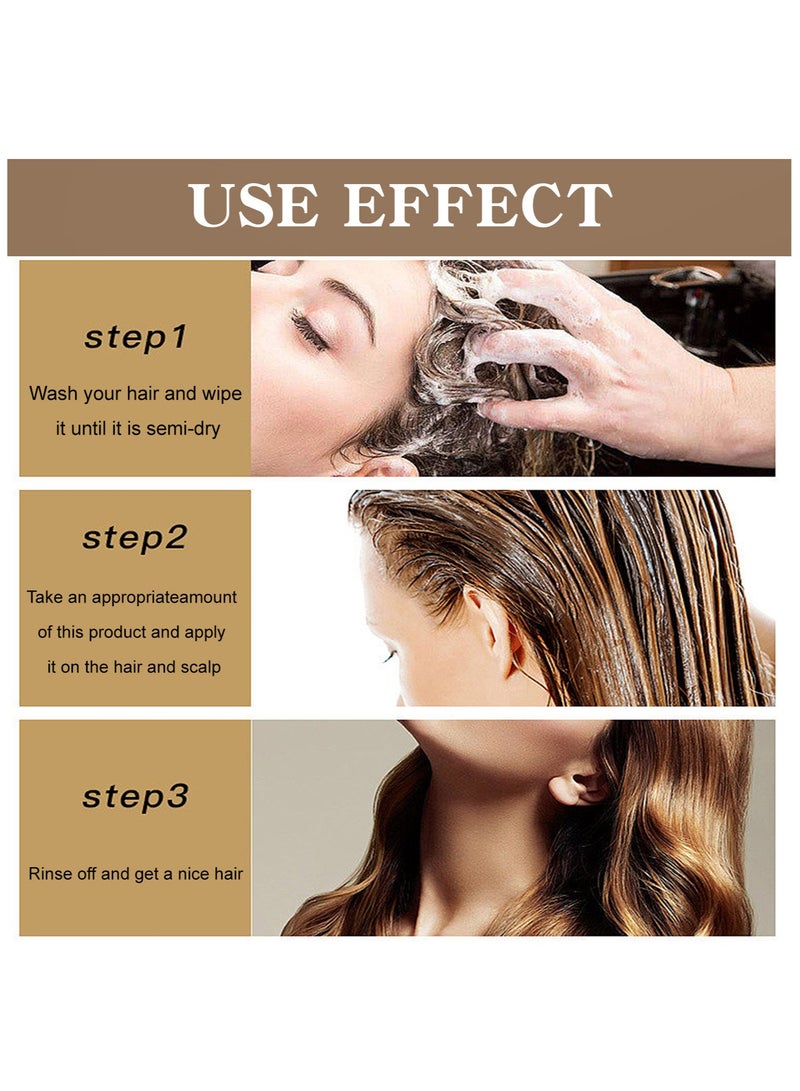 USE EFFECT

step1

Wash your hair and wipe it until it is semi-dry

step2

Take an appropriateamount of this product and apply it on the hair and scalp

step3

Rinse off and get a nice hair