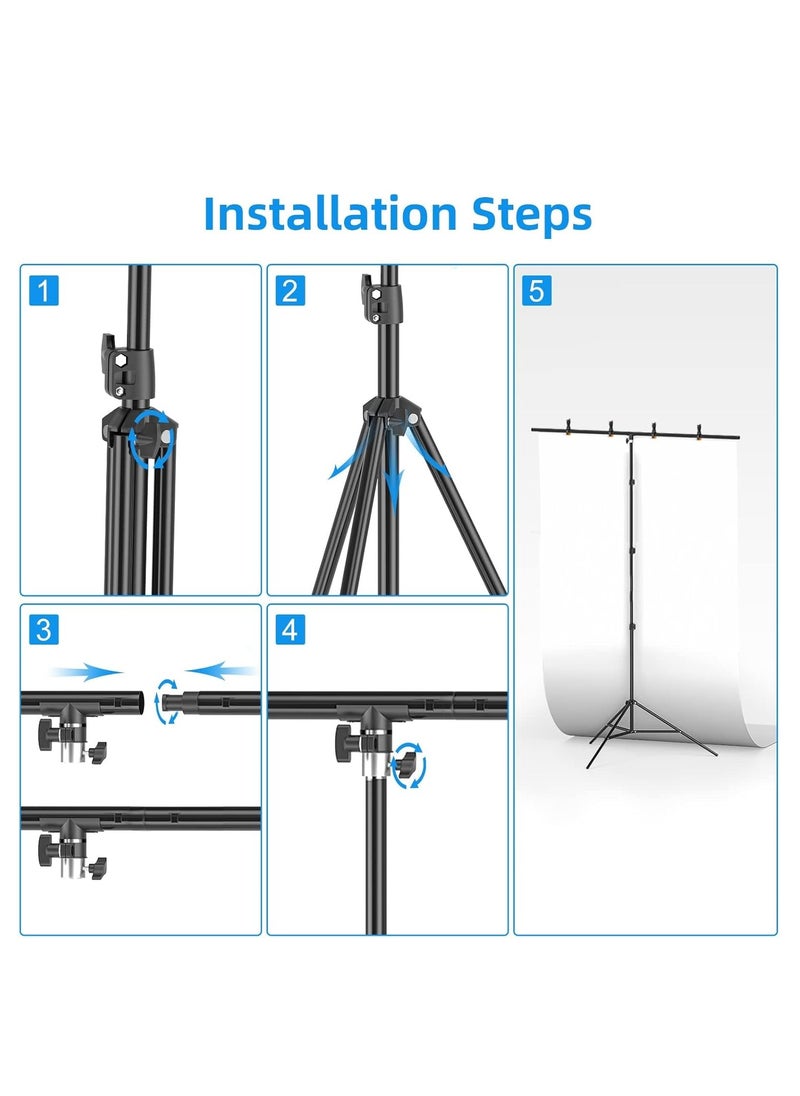 Installation Steps

1

2

5

3

4