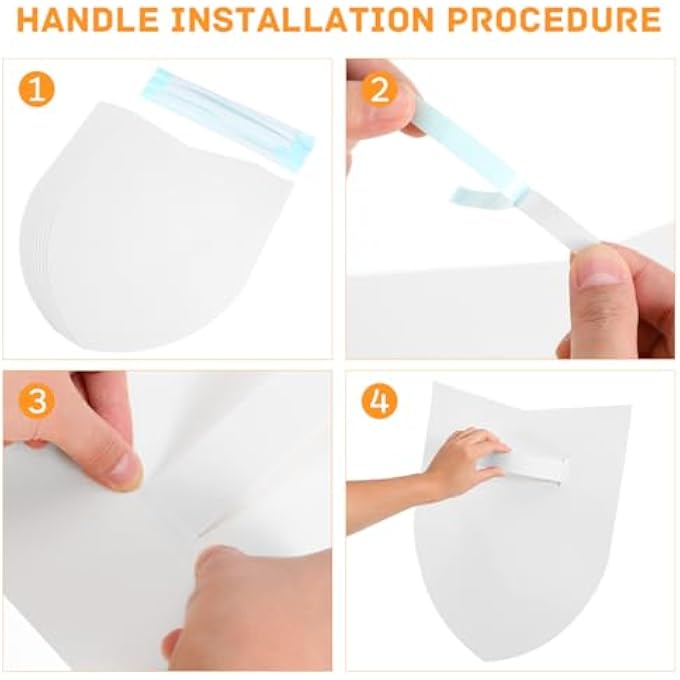 HANDLE INSTALLATION PROCEDURE

1

2

3

4